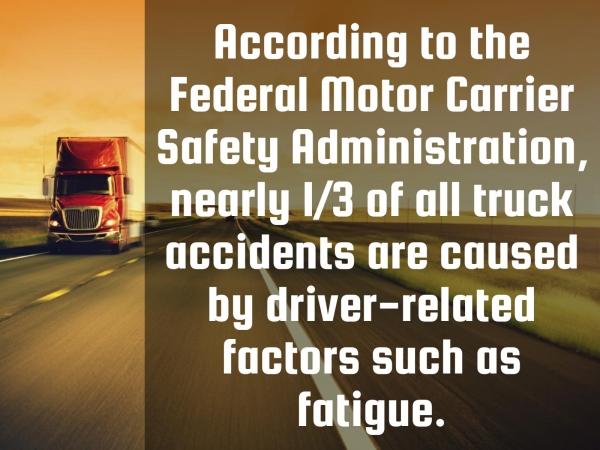 According to the Federal Motor Carrier Safety Administration, nearly 1/3 of all truck accidents are caused by driver-related factors such as fatigue.