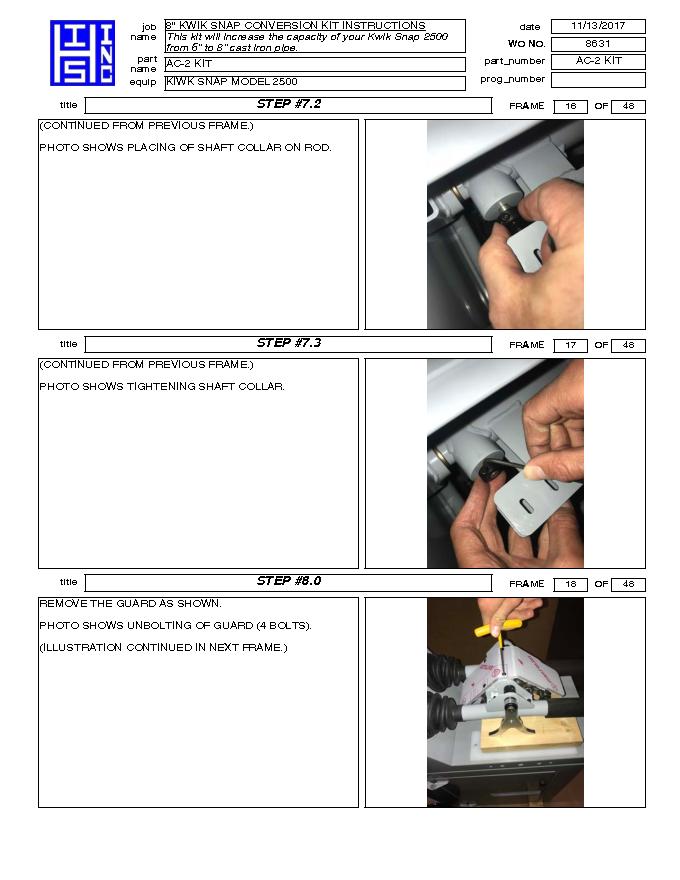 HIS INC

job name 8" KWIK SNAP CONVERSION KIT INSTRUCTIONS
This kit will increase the capacity of your Kwik Snap 2500 from 6" to 8" cast iron pipe.

part name AC-2 KIT

equip KIWK SNAP MODEL 2500

date 11/13/2017

WO NO. 8631

part_number AC-2 KIT

prog_number

title STEP #7.2 FRAME 16 OF 48

(CONTINUED FROM PREVIOUS FRAME.)

PHOTO SHOWS PLACING OF SHAFT COLLAR ON ROD.

title STEP #7.3 FRAME 17 OF 48

(CONTINUED FROM PREVIOUS FRAME.)

PHOTO SHOWS TIGHTENING SHAFT COLLAR.

title STEP #8.0 FRAME 18 OF 48

REMOVE THE GUARD AS SHOWN.

PHOTO SHOWS UNBOLTING OF GUARD (4 BOLTS).

(ILLUSTRATION CONTINUED IN NEXT FRAME.)