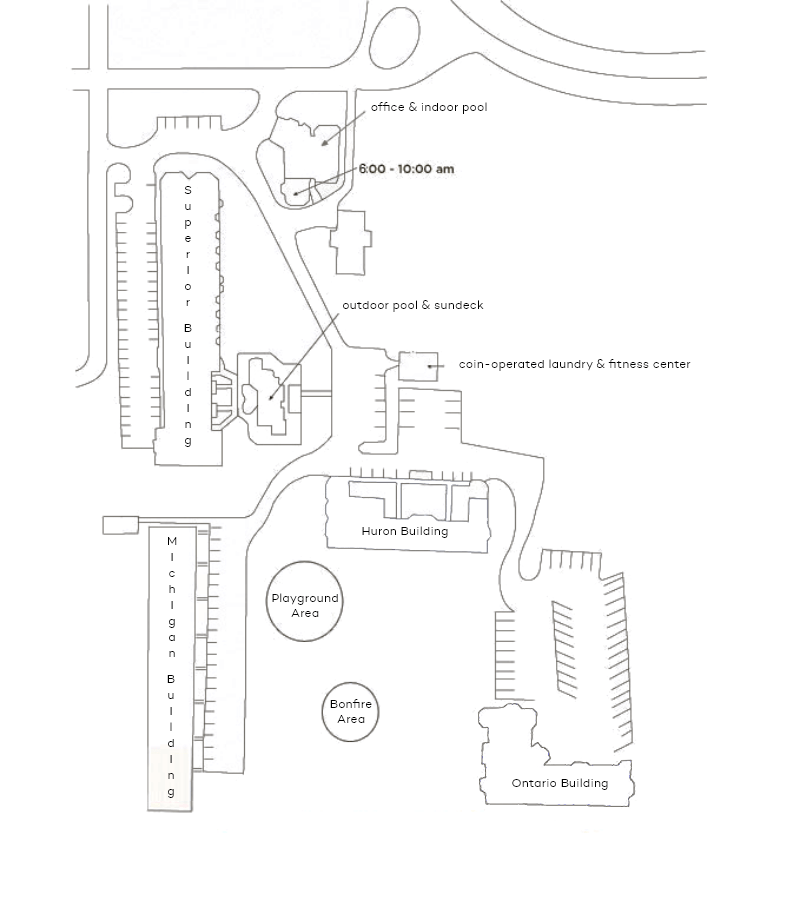 office & indoor pool

6:00 - 10:00 am

Superior Building

outdoor pool & sundeck

coin-operated laundry & fitness center

Huron Building

Michigan Building

Playground Area

Bonfire Area

Ontario Building