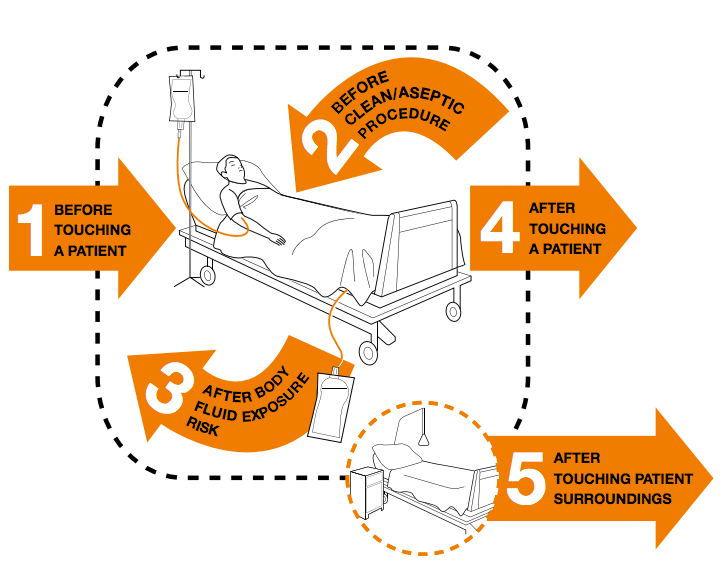 1 BEFORE TOUCHING A PATIENT

2 BEFORE CLEAN/ASEPTIC PROCEDURE

3 AFTER BODY FLUID EXPOSURE RISK

4 AFTER TOUCHING A PATIENT

5 AFTER TOUCHING PATIENT SURROUNDINGS