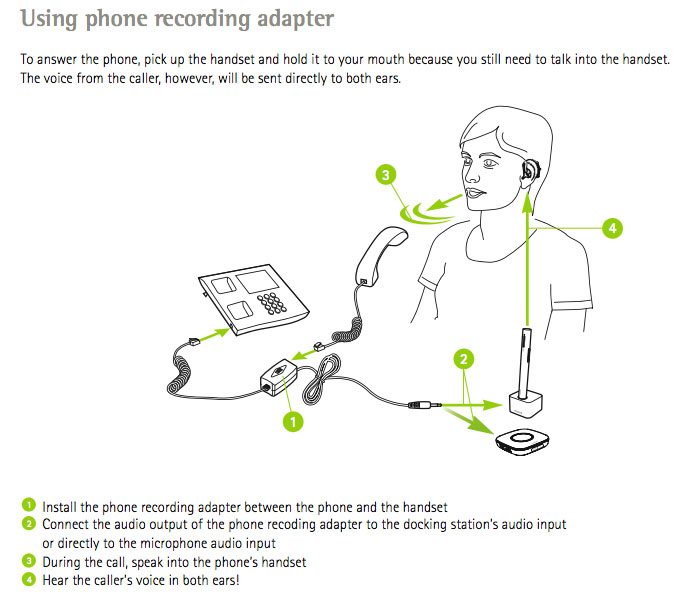 Using phone recording adapter

To answer the phone, pick up the handset and hold it to your mouth because you still need to talk into the handset. The voice from the caller, however, will be sent directly to both ears.

3

4

2

1

1 Install the phone recording adapter between the phone and the handset
2 Connect the audio output of the phone recoding adapter to the docking station's audio input or directly to the microphone audio input
3 During the call, speak into the phone's handset
4 Hear the caller's voice in both ears!