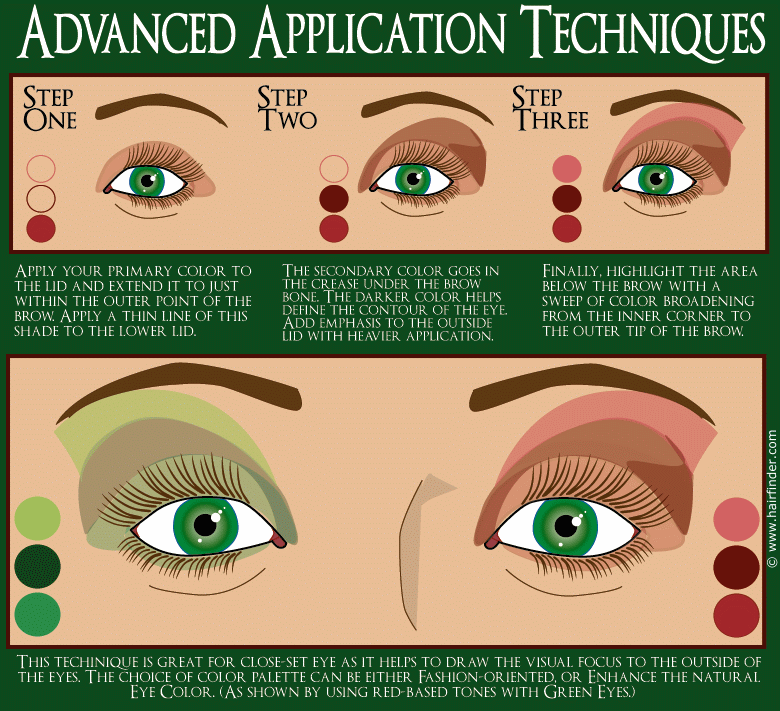 ADVANCED APPLICATION TECHNIQUES

STEP ONE

STEP TWO

STEP THREE

APPLY YOUR PRIMARY COLOR TO THE LID AND EXTEND IT TO JUST WITHIN THE OUTER POINT OF THE BROW. APPLY A THIN LINE OF THIS SHADE TO THE LOWER LID.

THE SECONDARY COLOR GOES IN THE CREASE UNDER THE BROW BONE. THE DARKER COLOR HELPS DEFINE THE CONTOUR OF THE EYE. ADD EMPHASIS TO THE OUTSIDE LID WITH HEAVIER APPLICATION.

FINALLY, HIGHLIGHT THE AREA BELOW THE BROW WITH A SWEEP OF COLOR BROADENING FROM THE INNER CORNER TO THE OUTER TIP OF THE BROW.

© www.hairfinder.com

THIS TECHINIQUE IS GREAT FOR CLOSE-SET EYE AS IT HELPS TO DRAW THE VISUAL FOCUS TO THE OUTSIDE OF THE EYES. THE CHOICE OF COLOR PALETTE CAN BE EITHER FASHION-ORIENTED, OR ENHANCE THE NATURAL EYE COLOR. (AS SHOWN BY USING RED-BASED TONES WITH GREEN EYES.)