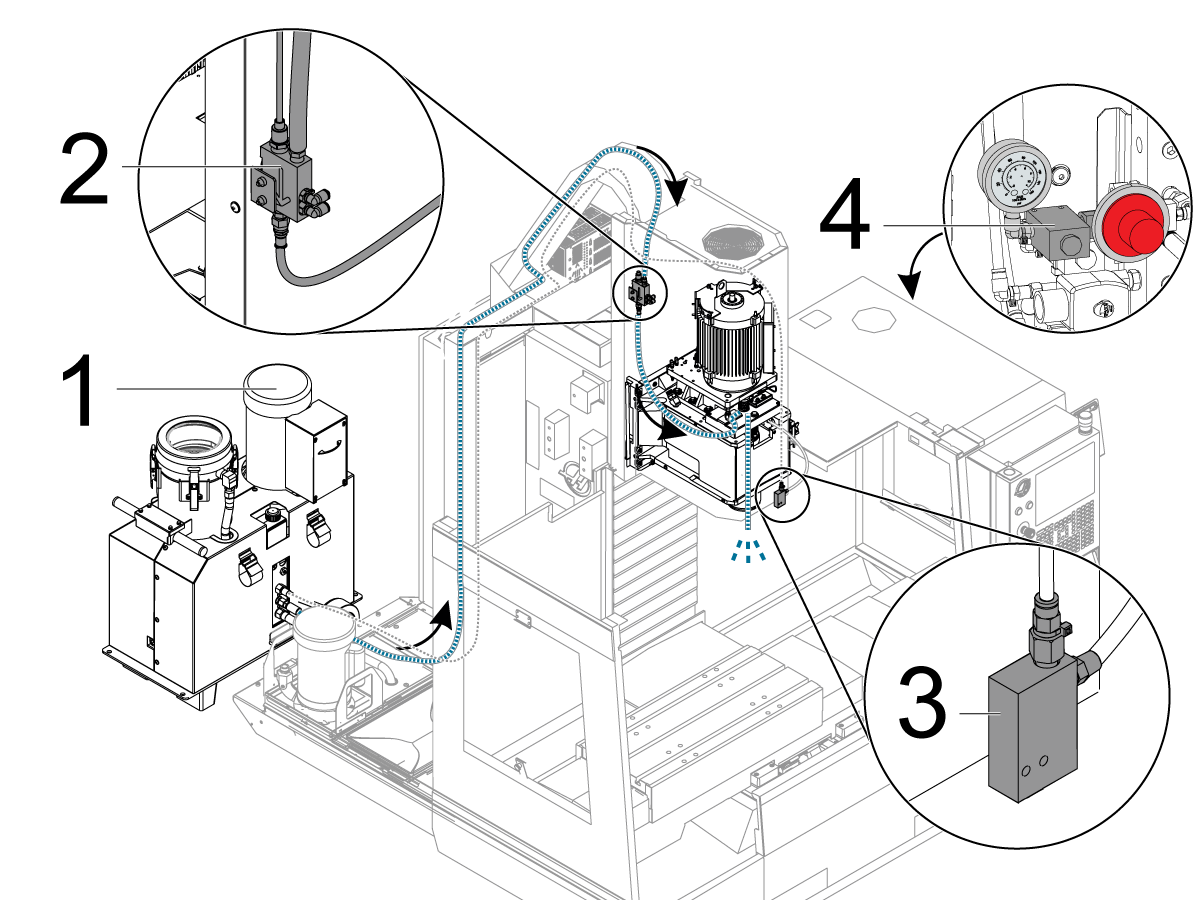 2

4

1

3