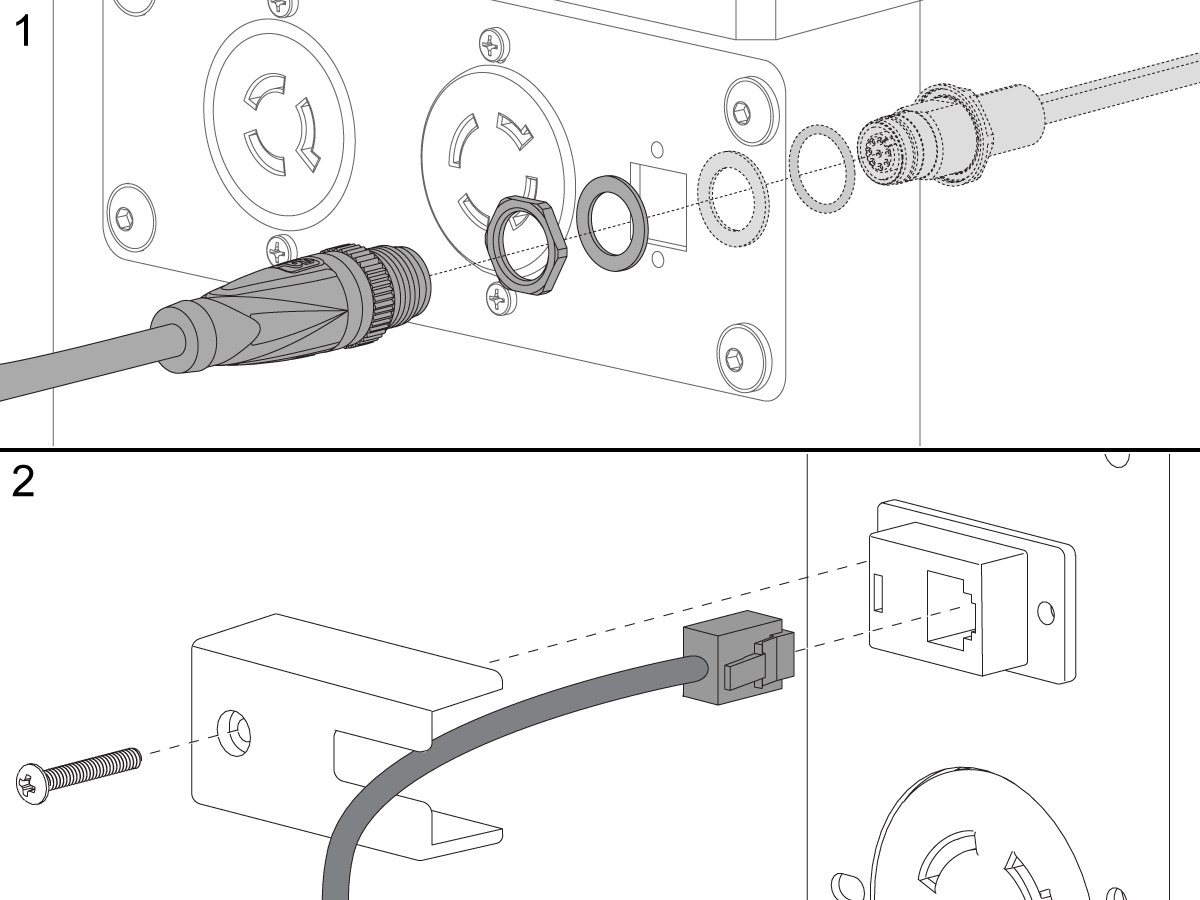 1

2