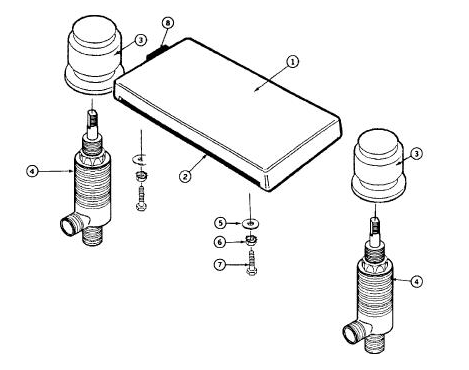 8
3
1
4
2
3
5
6
7
4