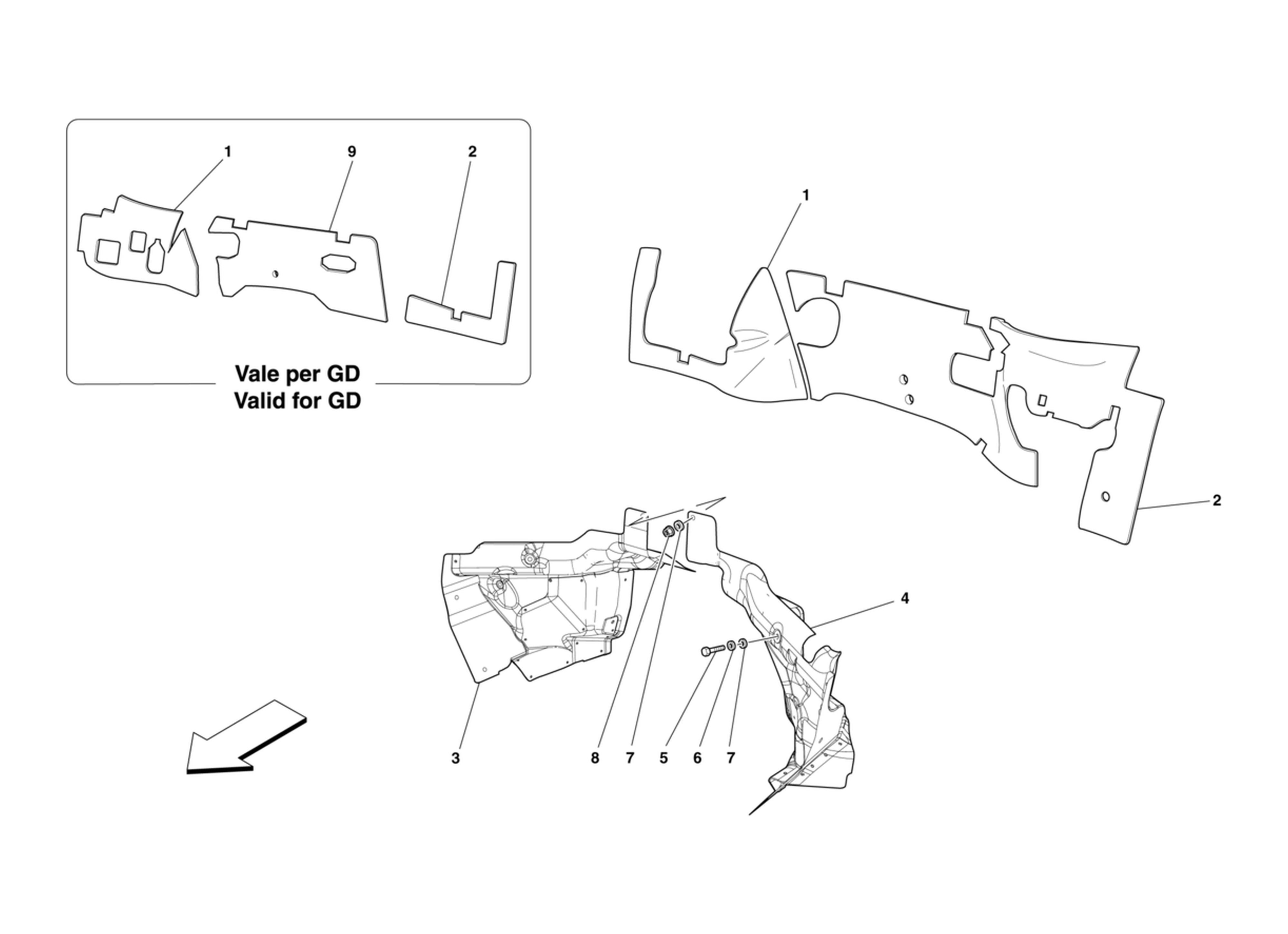 1
9
2

Vale per GD
Valid for GD

1

2

4

3
8
7
5
6
7