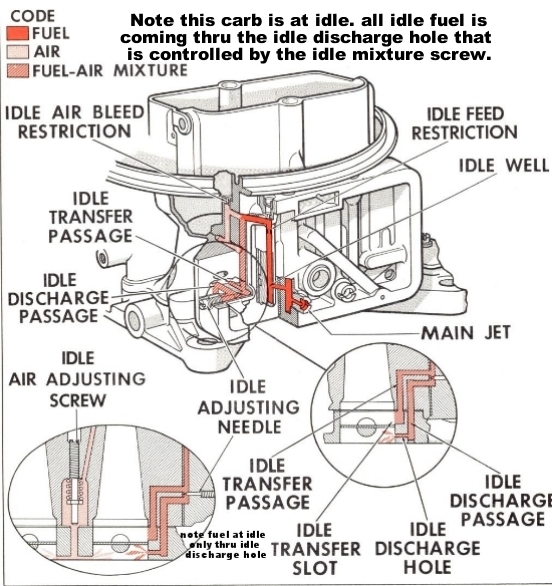 CODE
FUEL
AIR
FUEL-AIR MIXTURE

Note this carb is at idle. all idle fuel is coming thru the idle discharge hole that is controlled by the idle mixture screw.

IDLE AIR BLEED RESTRICTION

IDLE FEED RESTRICTION

IDLE WELL

IDLE TRANSFER PASSAGE

IDLE DISCHARGE PASSAGE

MAIN JET

IDLE AIR ADJUSTING SCREW

IDLE ADJUSTING NEEDLE

IDLE TRANSFER PASSAGE

IDLE DISCHARGE PASSAGE

note fuel at idle only thru idle discharge hole

IDLE TRANSFER SLOT

IDLE DISCHARGE HOLE