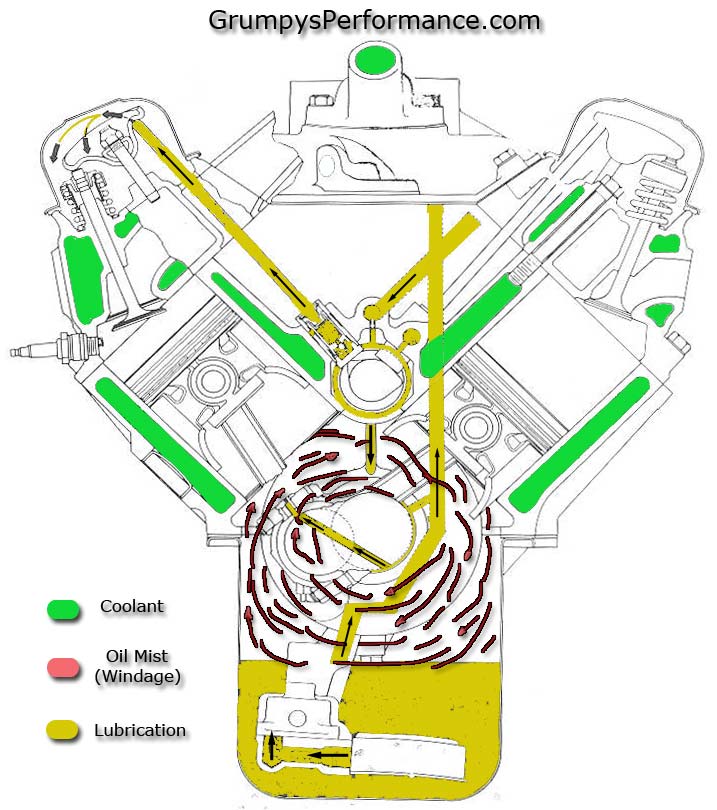 GrumpysPerformance.com

Coolant

Oil Mist
(Windage)

Lubrication