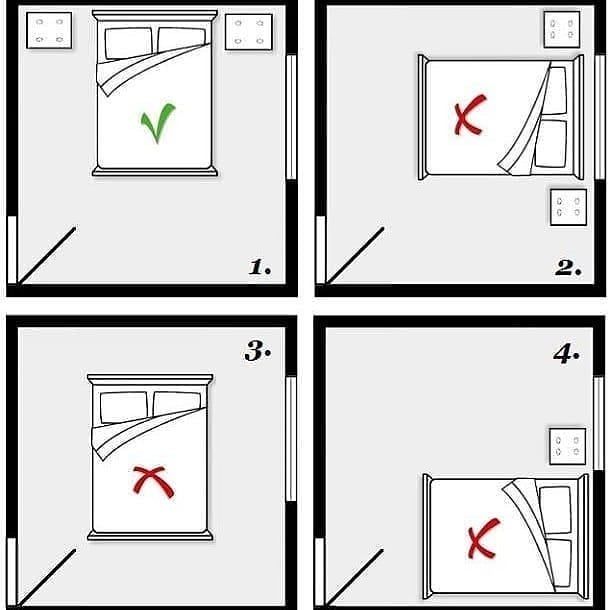 1.

2.

3.

4.