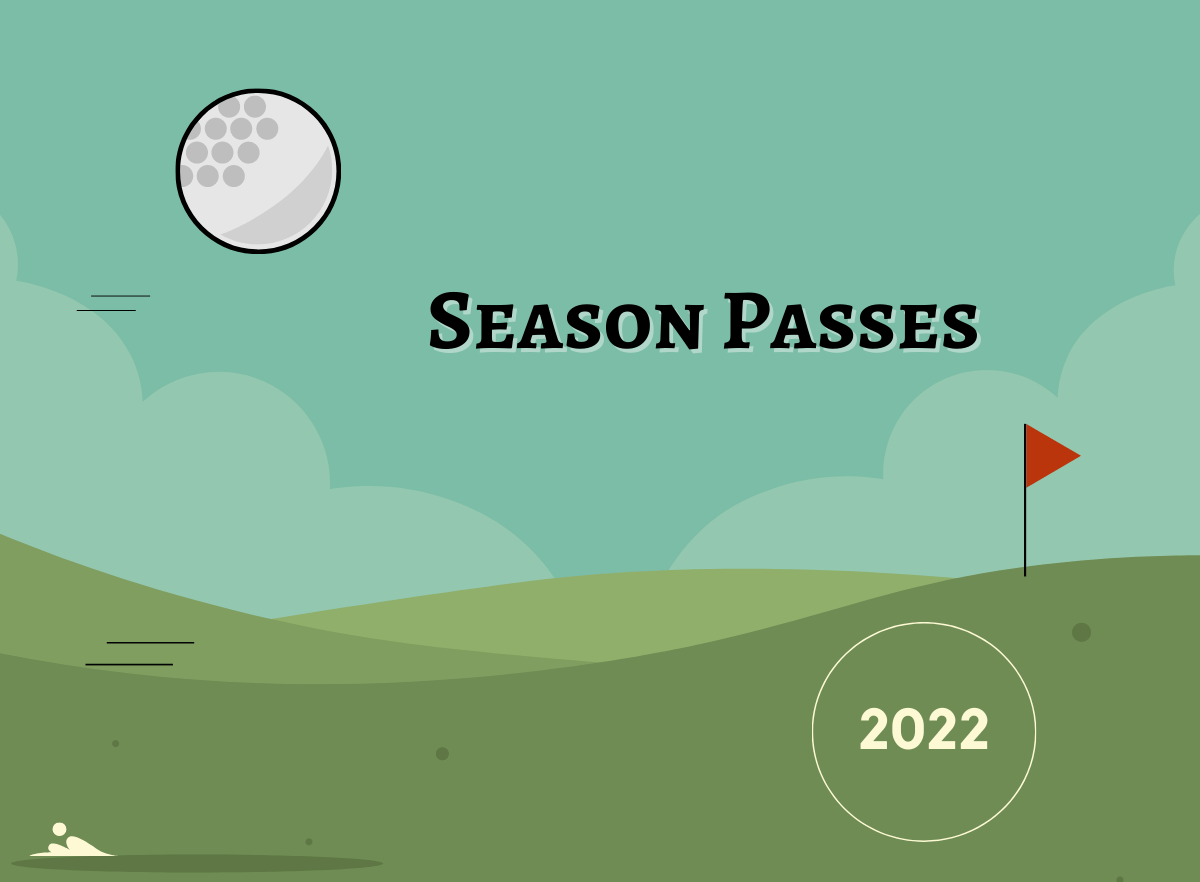 Season Passes

2022