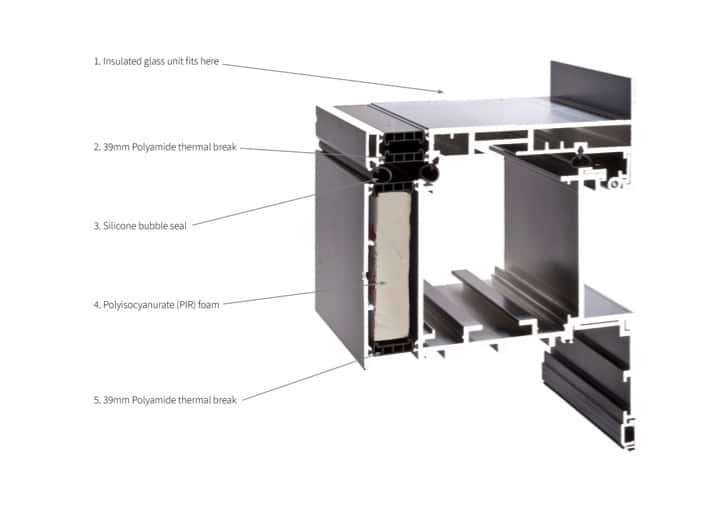 1. Insulated glass unit fits here

2. 39mm Polyamide thermal break

3. Silicone bubble seal

4. Polyisocyanurate (PIR) foam

5. 39mm Polyamide thermal break