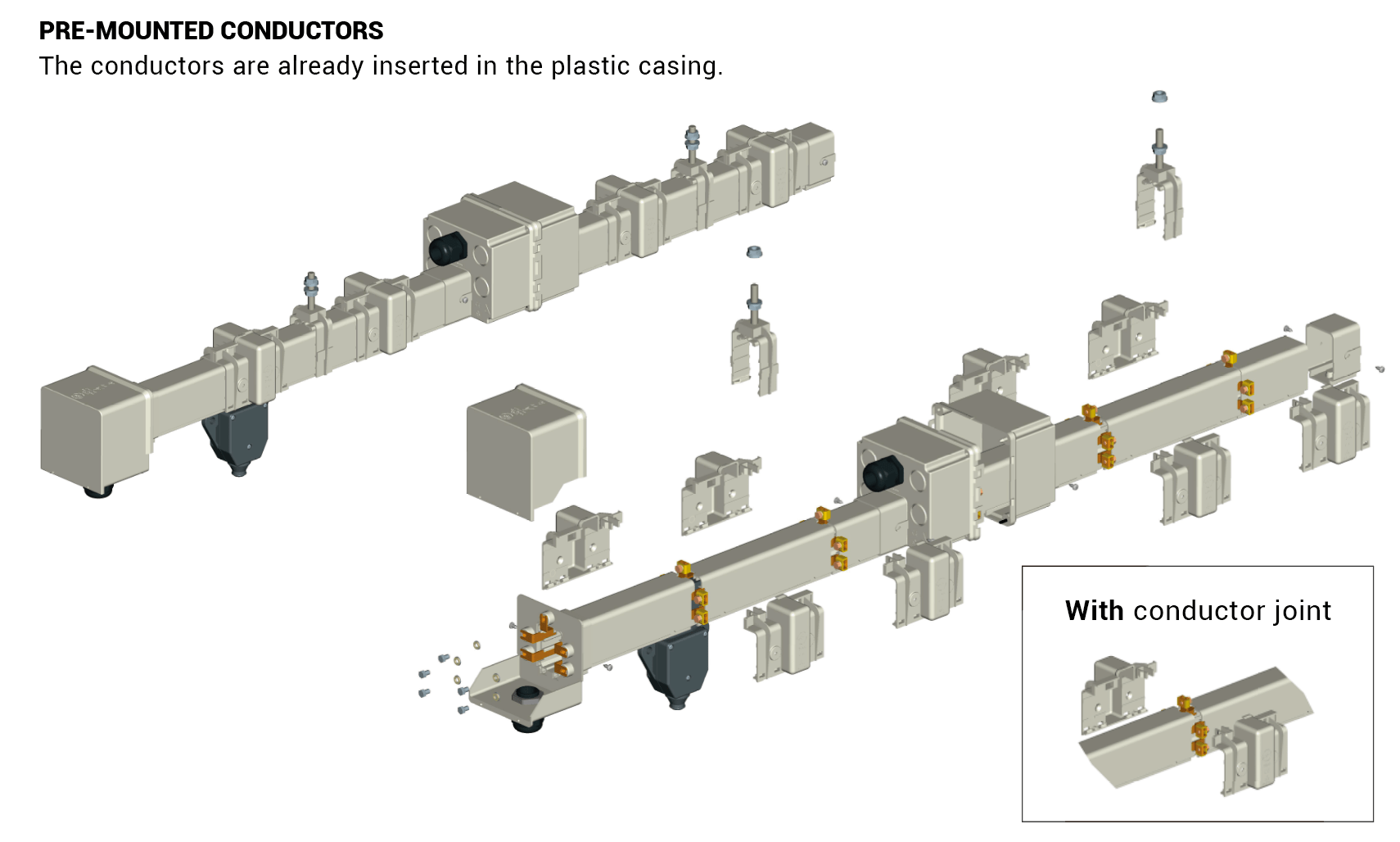 PRE-MOUNTED CONDUCTORS
The conductors are already inserted in the plastic casing.

With conductor joint