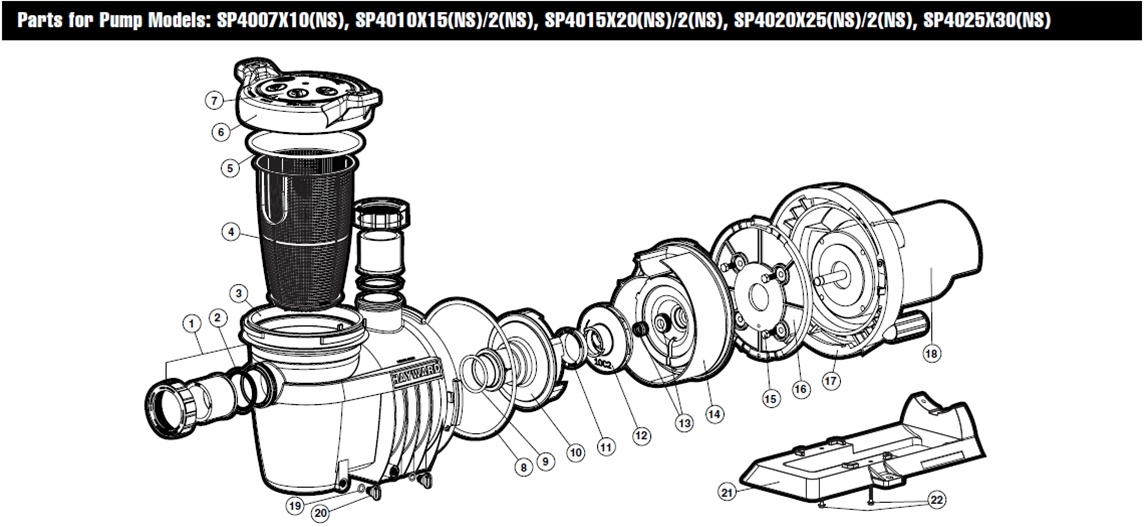 Parts for Pump Models: SP4007X10(NS), SP4010X15(NS)/2(NS), SP4015X20(NS)/2(NS), SP4020X25(NS)/2(NS), SP4025X30(NS)

7
6
5
4
3
1
2
HAYWARD
8
9
10
11
12
13
14
15
16
17
18
19
20
21
22