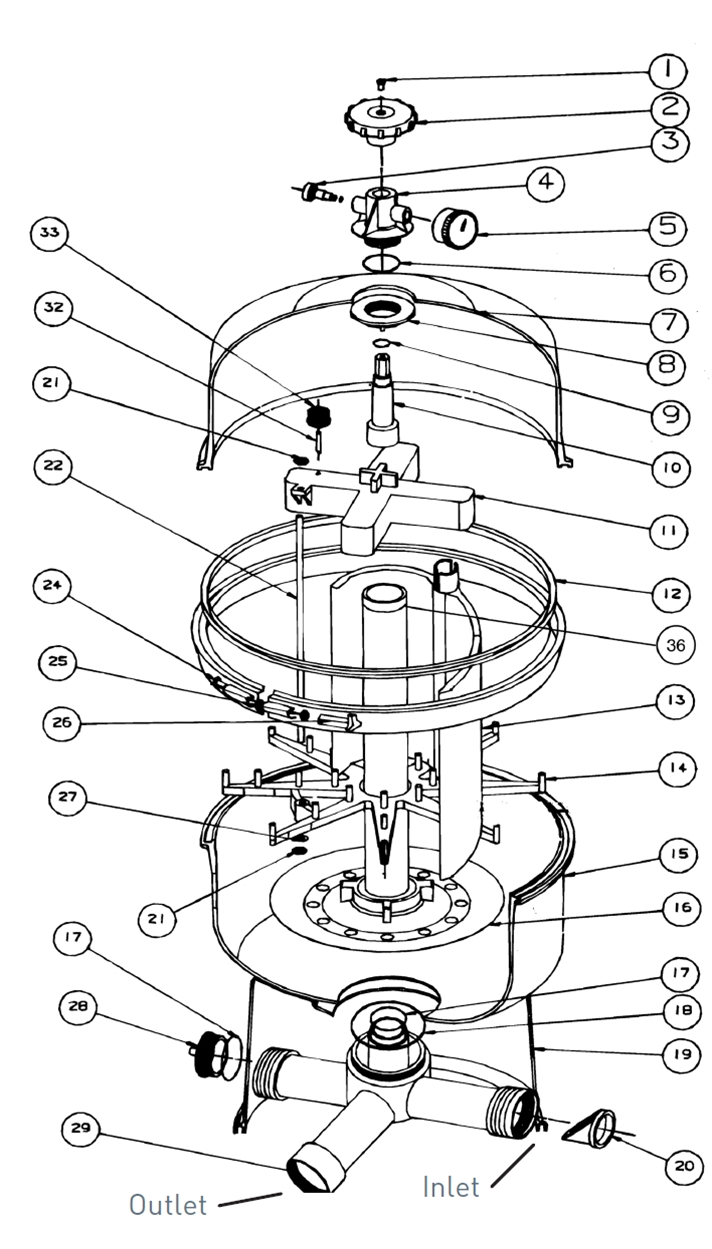 1
2
3
4
5
6
7
8
9
10
11
12
36
13
14
15
16
17
18
19
20
33
32
21
22
24
25
26
27
21
17
28
29
Outlet
Inlet