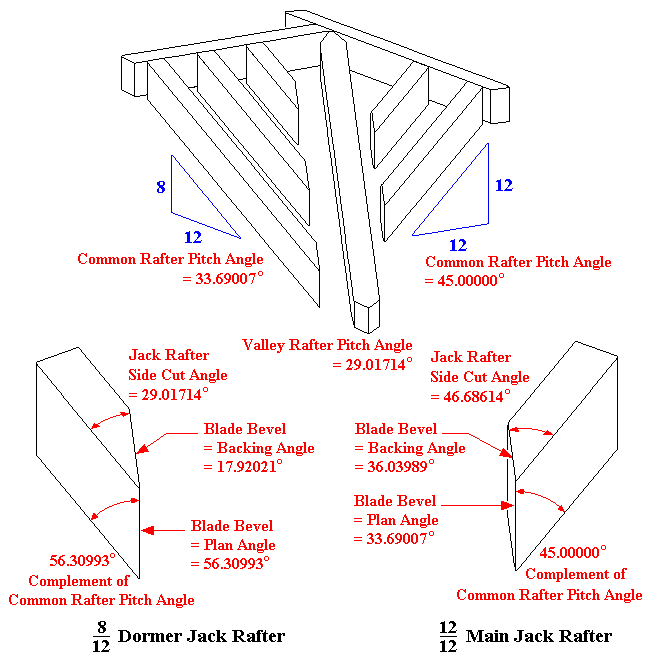 8

12

Common Rafter Pitch Angle = 33.69007°

12

12

Common Rafter Pitch Angle = 45.00000°

Valley Rafter Pitch Angle = 29.01714°

Jack Rafter Side Cut Angle = 29.01714°

Blade Bevel = Backing Angle = 17.92021°

Blade Bevel = Plan Angle = 56.30993°

56.30993° Complement of Common Rafter Pitch Angle

Jack Rafter Side Cut Angle = 46.68614°

Blade Bevel = Backing Angle = 36.03989°

Blade Bevel = Plan Angle = 33.69007°

45.00000° Complement of Common Rafter Pitch Angle

$\frac{8}{12}$ Dormer Jack Rafter

$\frac{12}{12}$ Main Jack Rafter