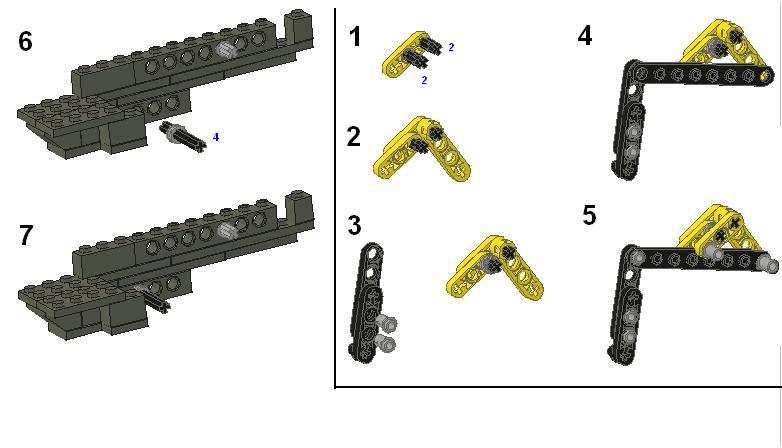 6

4

7

1

2

2

2

3

4

5