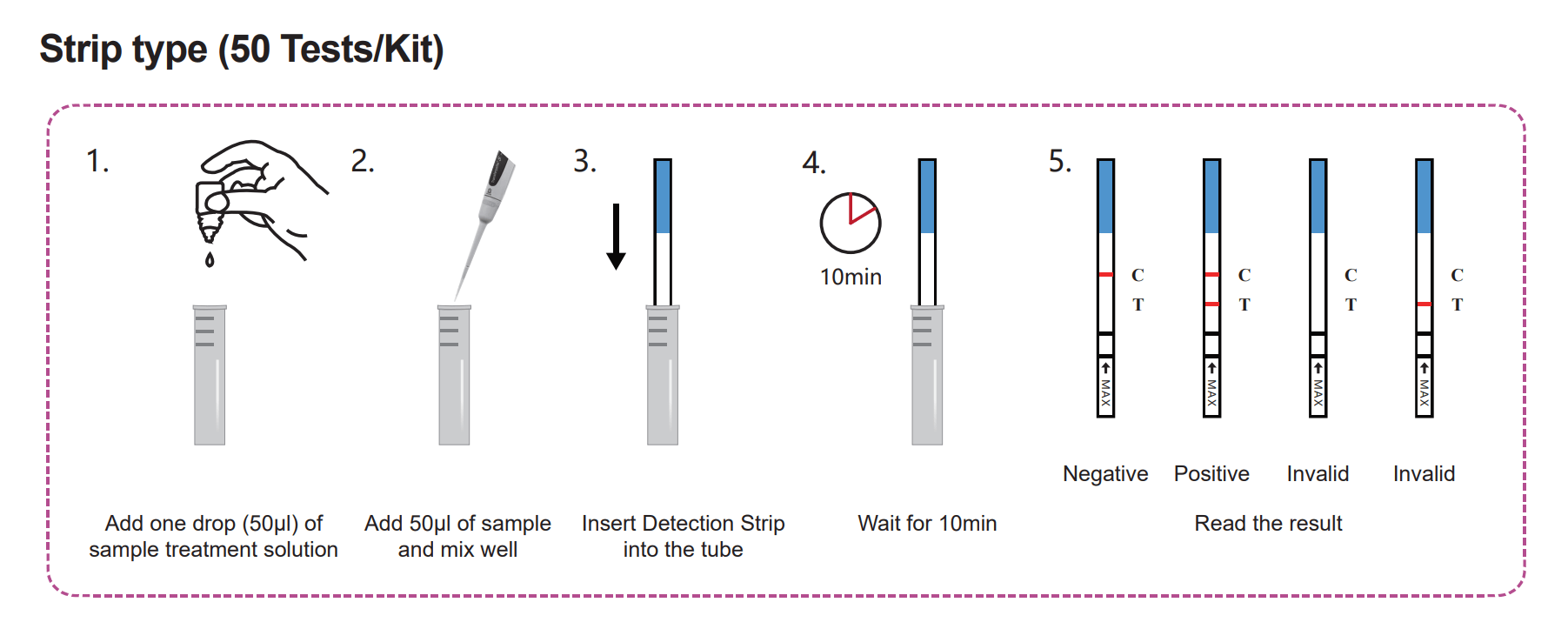 Strip type (50 Tests/Kit)

1.

2.

3.

4.

10min

5.

C
T
MAX

C
T
MAX

C
T
MAX

C
T
MAX

Negative Positive Invalid Invalid

Add one drop (50μl) of sample treatment solution

Add 50μl of sample and mix well

Insert Detection Strip into the tube

Wait for 10min

Read the result