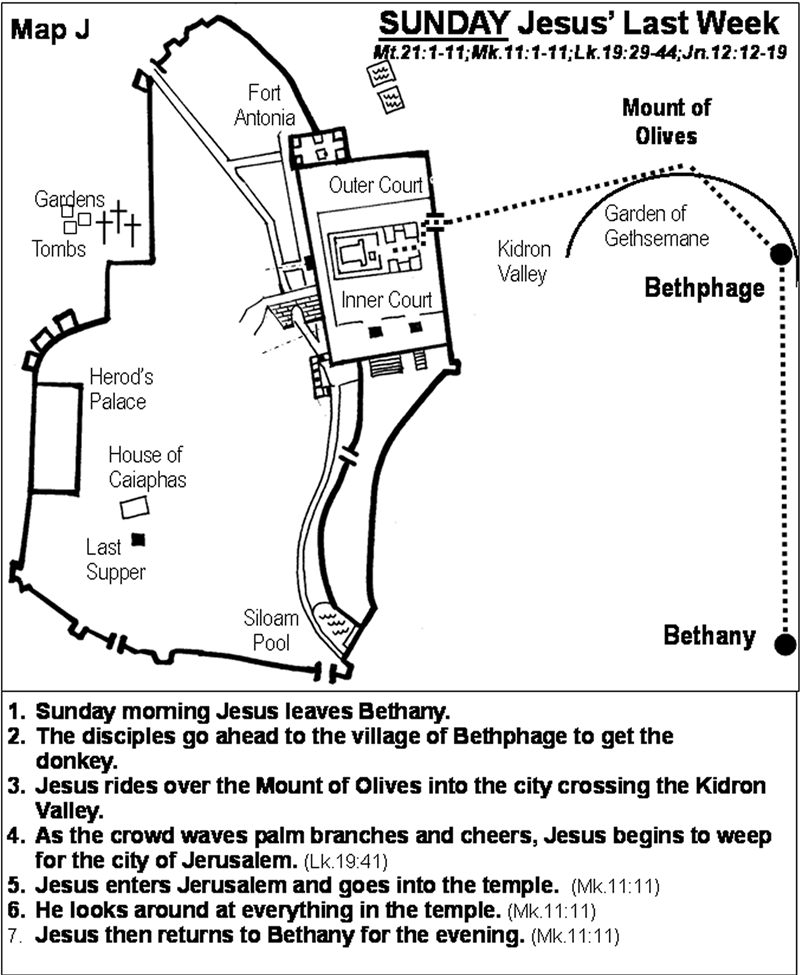 Map J

SUNDAY Jesus' Last Week
Mt.21:1-11;Mk.11:1-11;Lk.19:29-44;Jn.12:12-19

Fort Antonia

Mount of Olives

Outer Court

Gardens

Tombs

Garden of Gethsemane

Kidron Valley

Bethphage

Inner Court

Herod's Palace

House of Caiaphas

Last Supper

Siloam Pool

Bethany

1. Sunday morning Jesus leaves Bethany.
2. The disciples go ahead to the village of Bethphage to get the donkey.
3. Jesus rides over the Mount of Olives into the city crossing the Kidron Valley.
4. As the crowd waves palm branches and cheers, Jesus begins to weep for the city of Jerusalem. (Lk.19:41)
5. Jesus enters Jerusalem and goes into the temple. (Mk.11:11)
6. He looks around at everything in the temple. (Mk.11:11)
7. Jesus then returns to Bethany for the evening. (Mk.11:11)