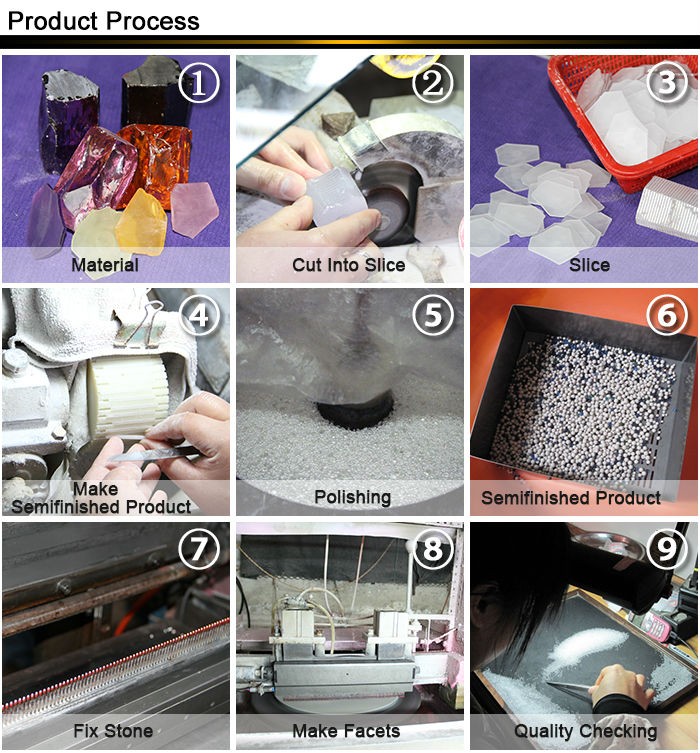 Product Process

1
Material

2
Cut Into Slice

3
Slice

4
Make Semifinished Product

5
Polishing

6
Semifinished Product

7
Fix Stone

8
Make Facets

9
Quality Checking