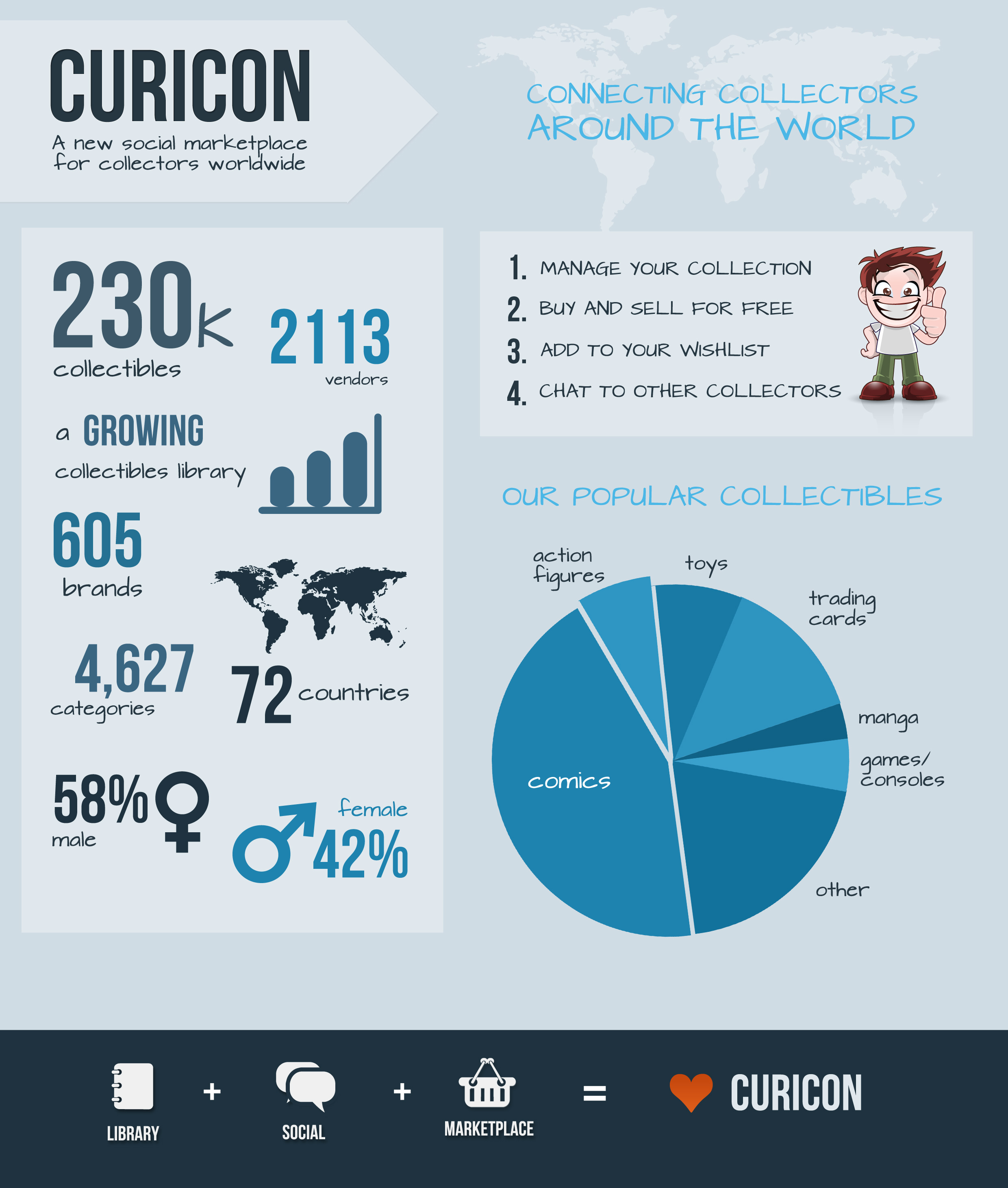 CURICON

A new social marketplace for collectors worldwide

CONNECTING COLLECTORS AROUND THE WORLD

230k collectibles

2113 vendors

a GROWING collectibles library

605 brands

4,627 categories

72 countries

58% male

female 42%

1. MANAGE YOUR COLLECTION
2. BUY AND SELL FOR FREE
3. ADD TO YOUR WISHLIST
4. CHAT TO OTHER COLLECTORS

OUR POPULAR COLLECTIBLES

action figures

toys

trading cards

manga

games/ consoles

other

comics

LIBRARY + SOCIAL + MARKETPLACE = CURICON