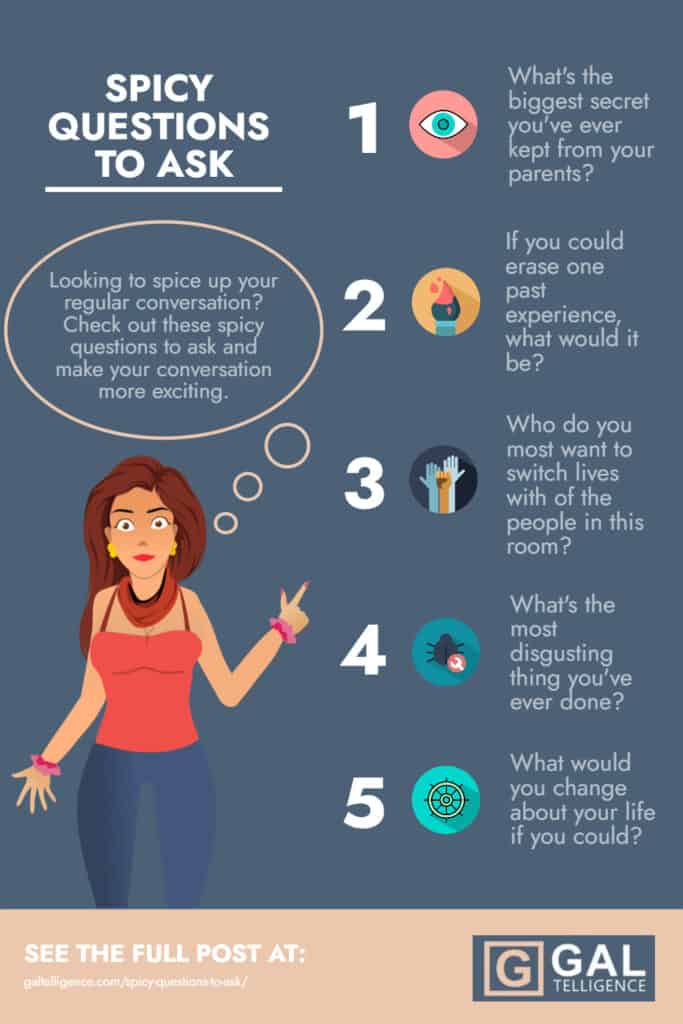 SPICY QUESTIONS TO ASK

Looking to spice up your regular conversation? Check out these spicy questions to ask and make your conversation more exciting.

1 What's the biggest secret you've ever kept from your parents?

2 If you could erase one past experience, what would it be?

3 Who do you most want to switch lives with of the people in this room?

4 What's the most disgusting thing you've ever done?

5 What would you change about your life if you could?

SEE THE FULL POST AT:
galtelligence.com/spicy-questions-to-ask/

G GAL TELLIGENCE