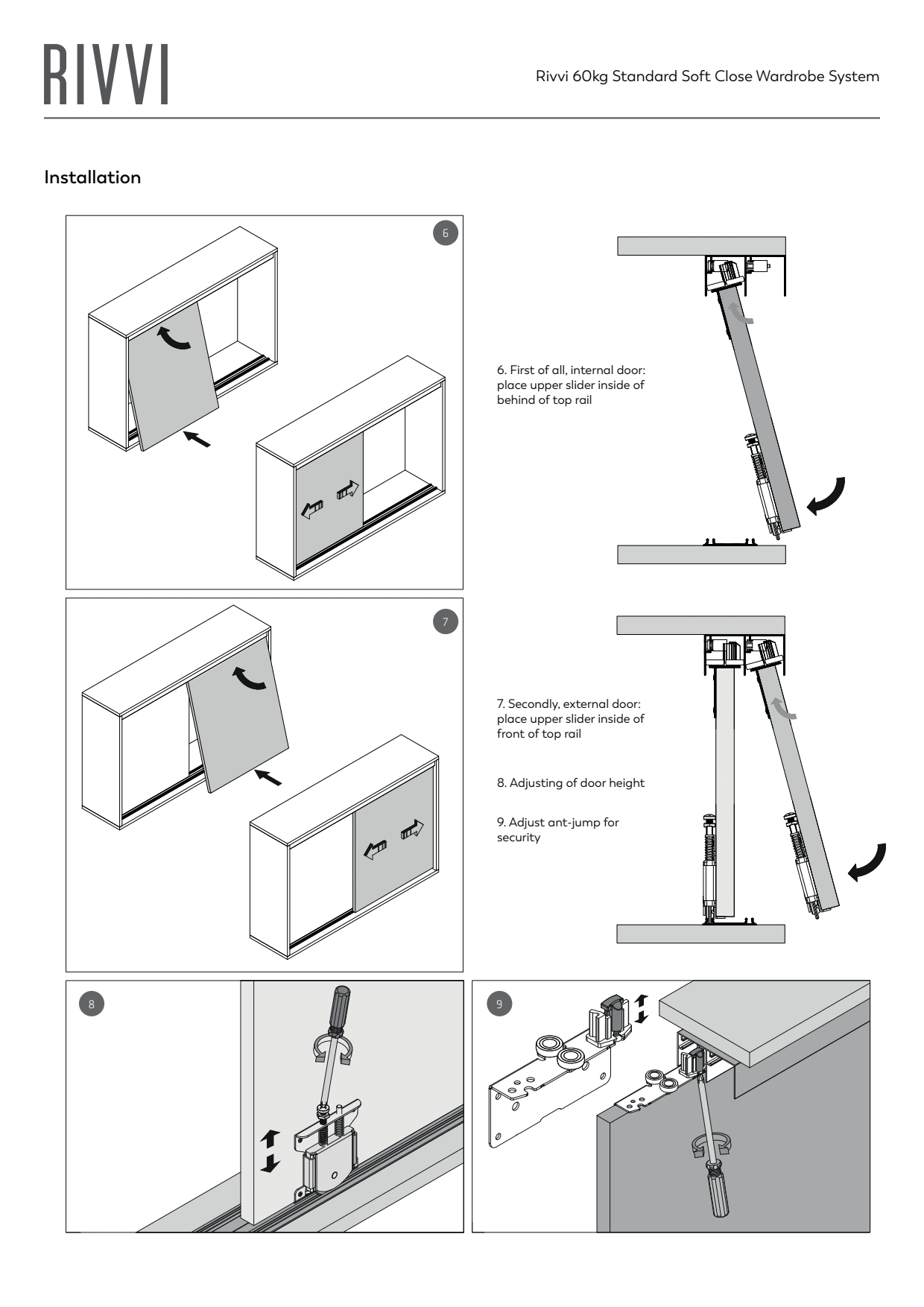 RIVVI

Rivvi 60kg Standard Soft Close Wardrobe System

Installation

6

6. First of all, internal door: place upper slider inside of behind of top rail

7

7. Secondly, external door: place upper slider inside of front of top rail

8. Adjusting of door height

9. Adjust ant-jump for security

8

9