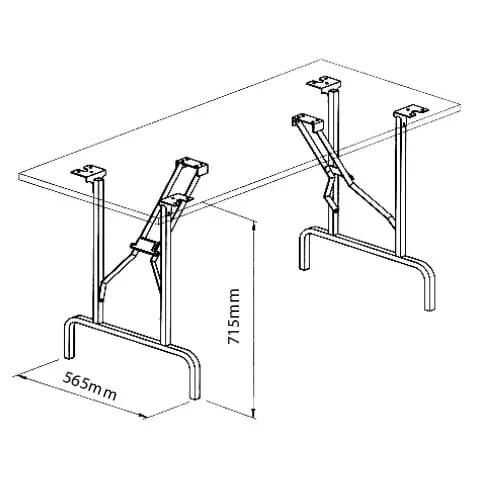 715mm

565mm