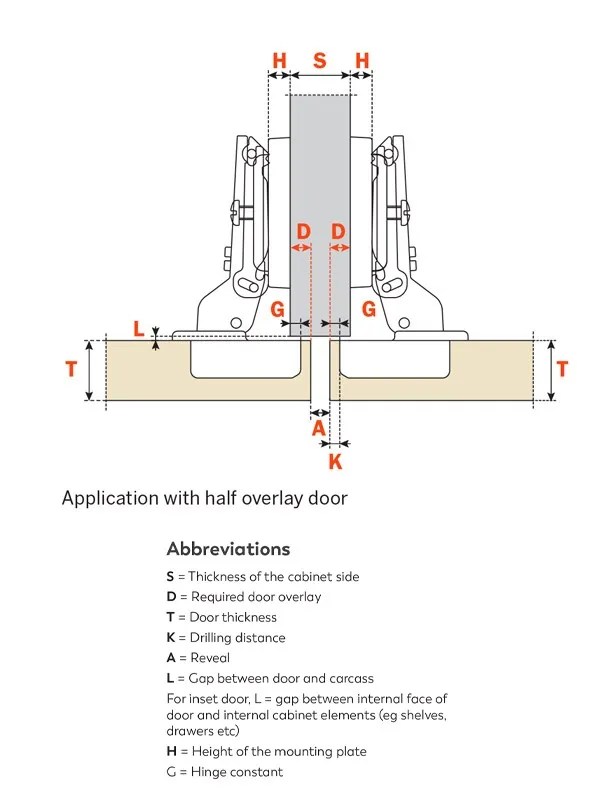 H S H

D D

G G

L

T T

A

K

Application with half overlay door

Abbreviations

S = Thickness of the cabinet side
D = Required door overlay
T = Door thickness
K = Drilling distance
A = Reveal
L = Gap between door and carcass
For inset door, L = gap between internal face of door and internal cabinet elements (eg shelves, drawers etc)
H = Height of the mounting plate
G = Hinge constant