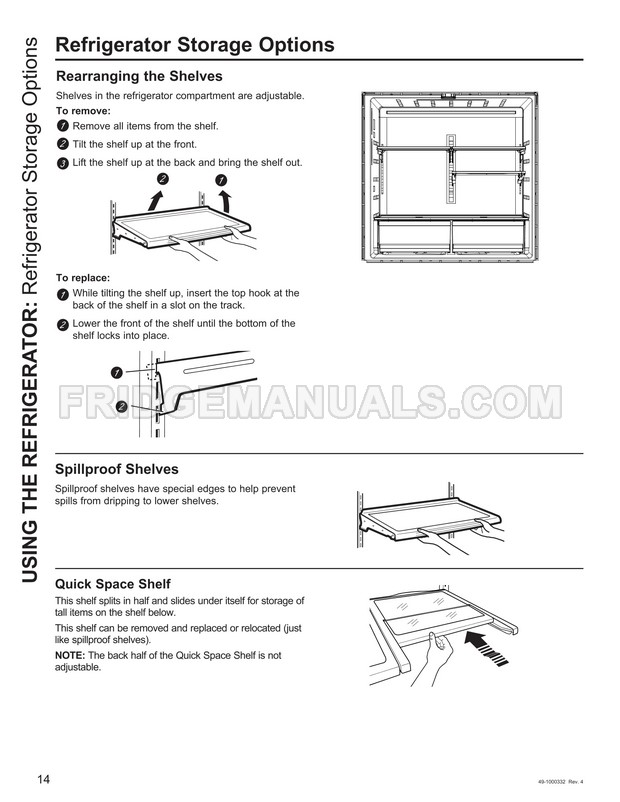 USING THE REFRIGERATOR: Refrigerator Storage Options

Refrigerator Storage Options

Rearranging the Shelves

Shelves in the refrigerator compartment are adjustable.

To remove:

1 Remove all items from the shelf.

2 Tilt the shelf up at the front.

3 Lift the shelf up at the back and bring the shelf out.

2 1

To replace:

1 While tilting the shelf up, insert the top hook at the back of the shelf in a slot on the track.

2 Lower the front of the shelf until the bottom of the shelf locks into place.

1 2

FRIDGEMANUALS.COM

Spillproof Shelves

Spillproof shelves have special edges to help prevent spills from dripping to lower shelves.

Quick Space Shelf

This shelf splits in half and slides under itself for storage of tall items on the shelf below.

This shelf can be removed and replaced or relocated (just like spillproof shelves).

NOTE: The back half of the Quick Space Shelf is not adjustable.

14

49-1000332 Rev. 4