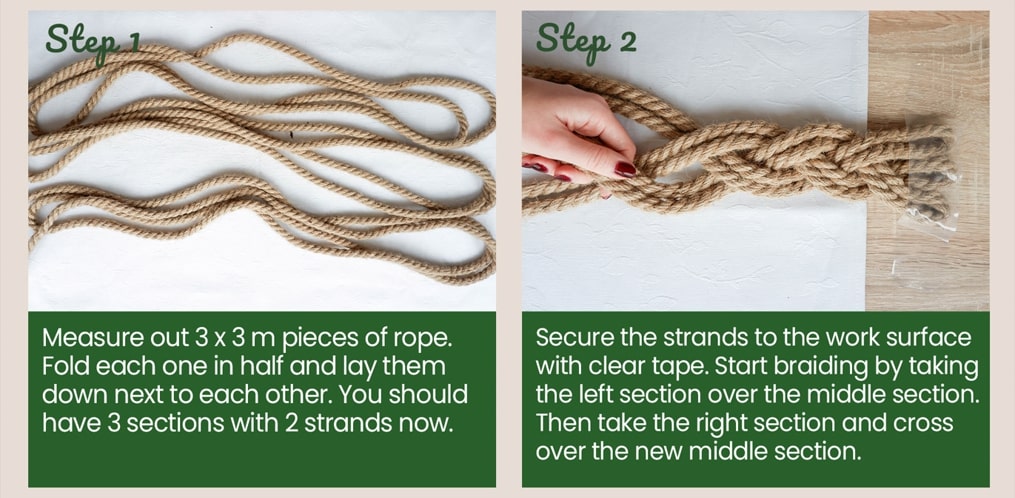 Step 1

Measure out 3 x 3 m pieces of rope. Fold each one in half and lay them down next to each other. You should have 3 sections with 2 strands now.

Step 2

Secure the strands to the work surface with clear tape. Start braiding by taking the left section over the middle section. Then take the right section and cross over the new middle section.