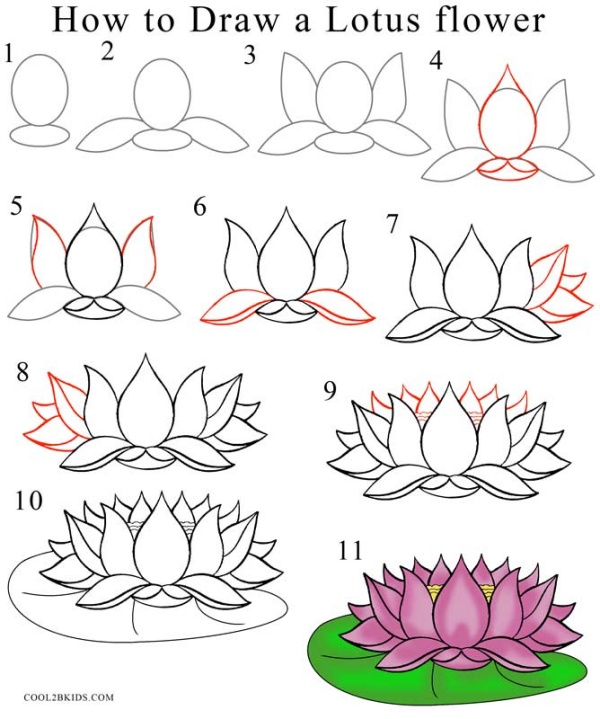 How to Draw a Lotus flower

1

2

3

4

5

6

7

8

9

10

11

COOL2BKIDS.COM