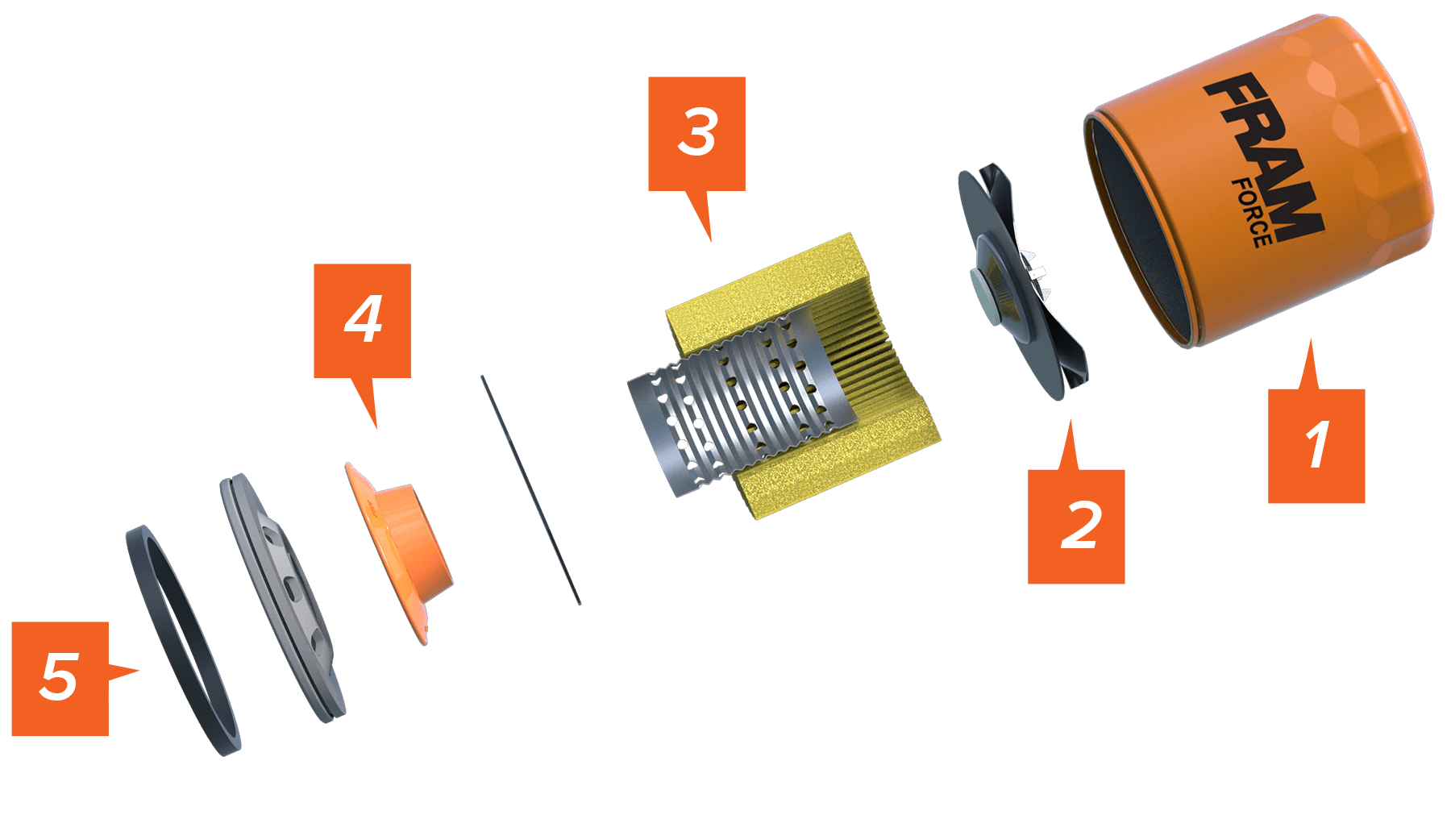 3

FRAM
FORCE

4

1

2

5