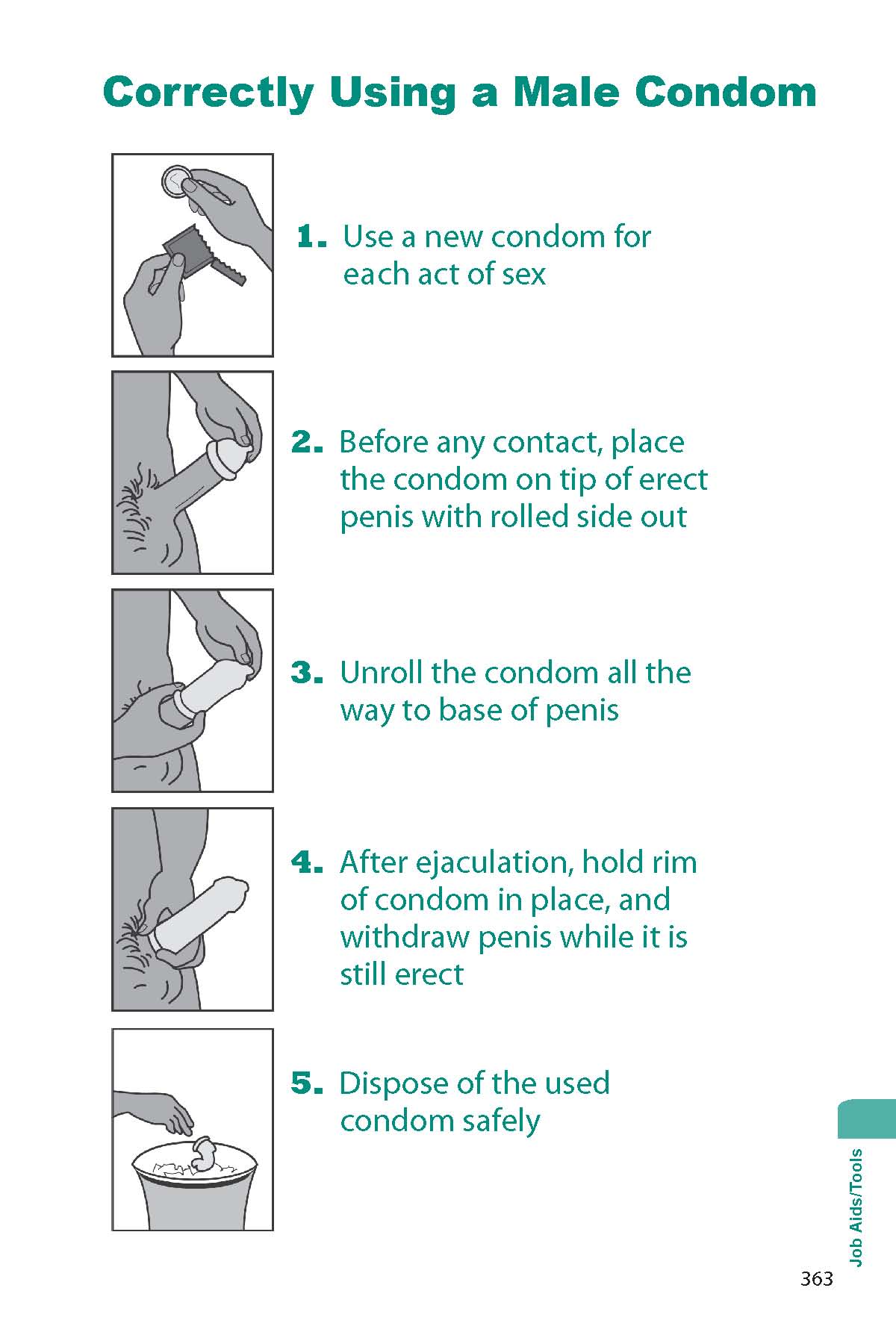 Correctly Using a Male Condom

1. Use a new condom for each act of sex

2. Before any contact, place the condom on tip of erect penis with rolled side out

3. Unroll the condom all the way to base of penis

4. After ejaculation, hold rim of condom in place, and withdraw penis while it is still erect

5. Dispose of the used condom safely

Job Aids/Tools

363