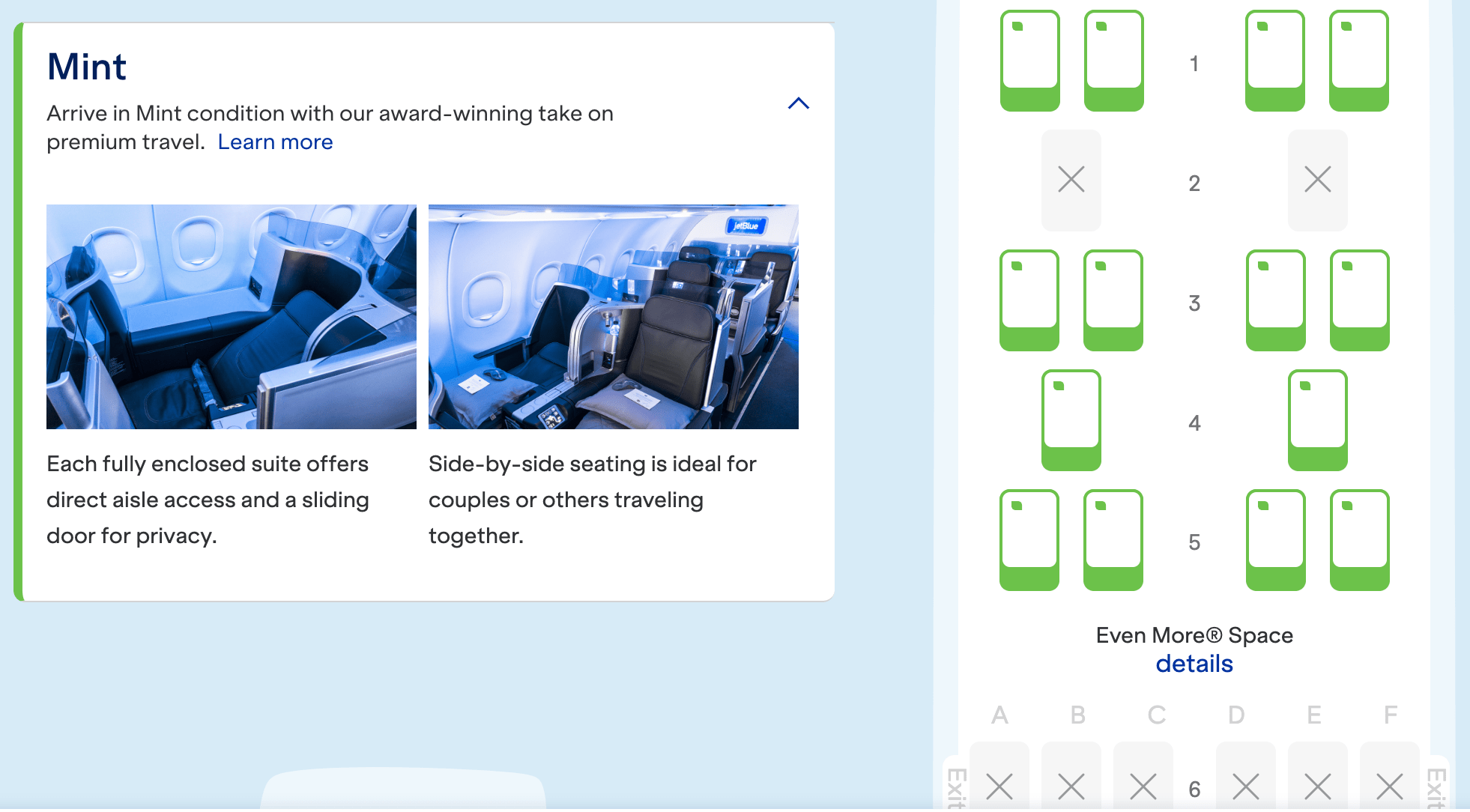 Mint

Arrive in Mint condition with our award-winning take on premium travel. Learn more

jetBlue

Each fully enclosed suite offers direct aisle access and a sliding door for privacy.

Side-by-side seating is ideal for couples or others traveling together.

1

2

3

4

5

Even More® Space
details

A B C D E F

Exit 6 Exit