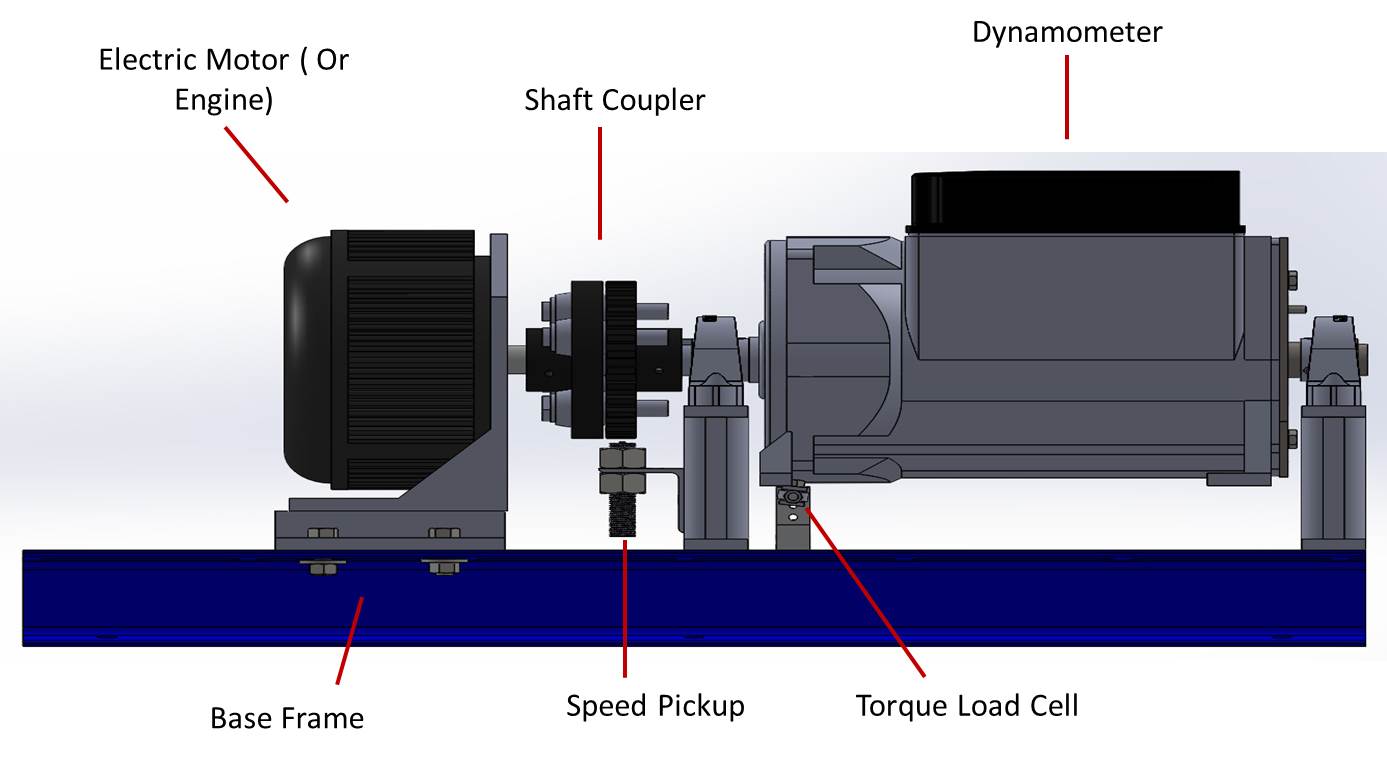 Electric Motor ( Or Engine)

Shaft Coupler

Dynamometer

Base Frame

Speed Pickup

Torque Load Cell