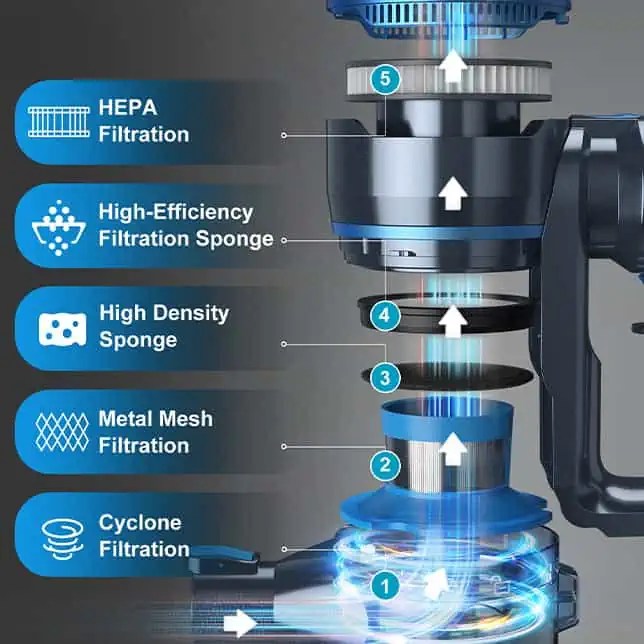 HEPA Filtration

High-Efficiency Filtration Sponge

High Density Sponge

Metal Mesh Filtration

Cyclone Filtration

5

4

3

2

1