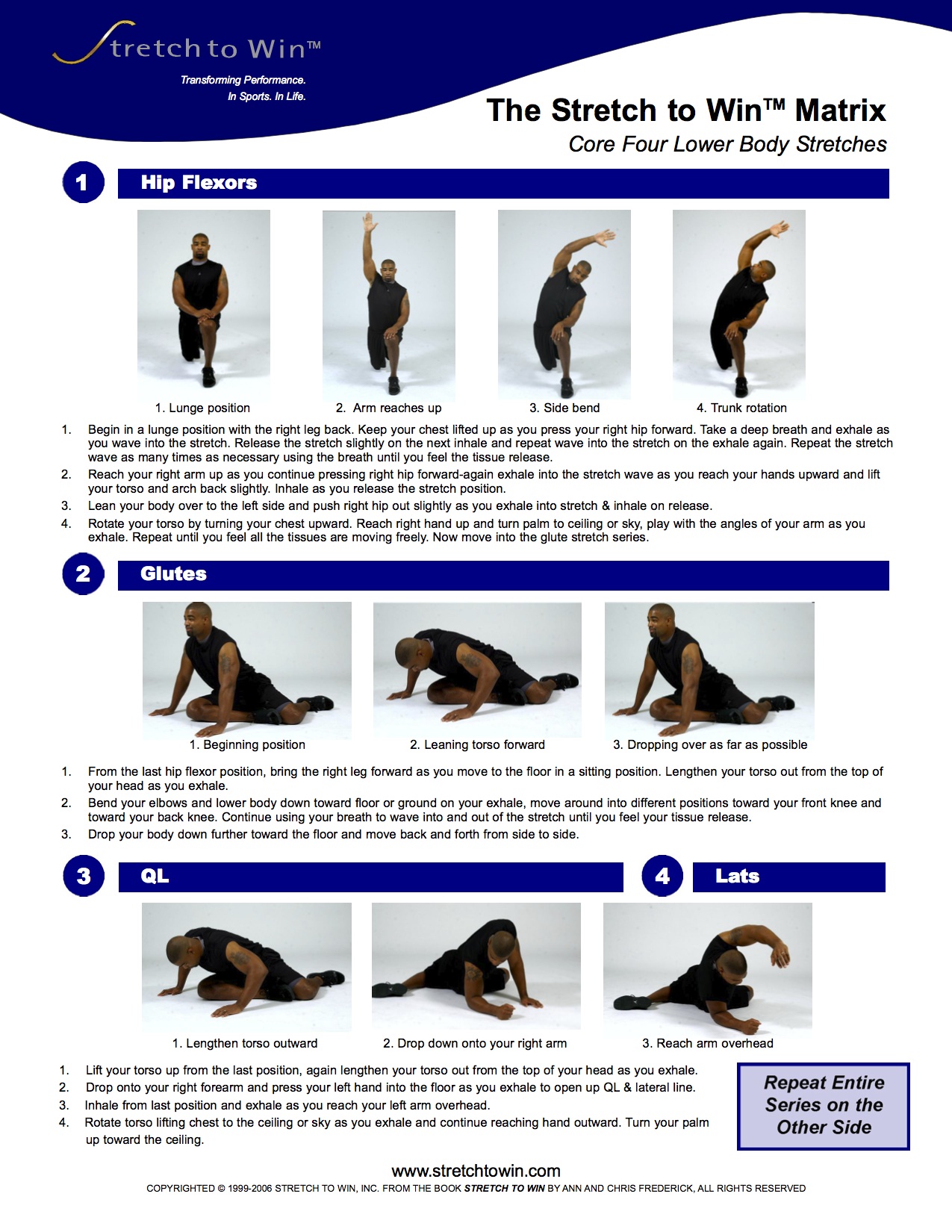 Stretch to Win™

Transforming Performance.
In Sports. In Life.

The Stretch to Win™ Matrix

Core Four Lower Body Stretches

1 Hip Flexors

1. Lunge position

2. Arm reaches up

3. Side bend

4. Trunk rotation

1. Begin in a lunge position with the right leg back. Keep your chest lifted up as you press your right hip forward. Take a deep breath and exhale as you wave into the stretch. Release the stretch slightly on the next inhale and repeat wave into the stretch on the exhale again. Repeat the stretch wave as many times as necessary using the breath until you feel the tissue release.

2. Reach your right arm up as you continue pressing right hip forward-again exhale into the stretch wave as you reach your hands upward and lift your torso and arch back slightly. Inhale as you release the stretch position.

3. Lean your body over to the left side and push right hip out slightly as you exhale into stretch & inhale on release.

4. Rotate your torso by turning your chest upward. Reach right hand up and turn palm to ceiling or sky, play with the angles of your arm as you exhale. Repeat until you feel all the tissues are moving freely. Now move into the glute stretch series.

2 Glutes

1. Beginning position

2. Leaning torso forward

3. Dropping over as far as possible

1. From the last hip flexor position, bring the right leg forward as you move to the floor in a sitting position. Lengthen your torso out from the top of your head as you exhale.

2. Bend your elbows and lower body down toward floor or ground on your exhale, move around into different positions toward your front knee and toward your back knee. Continue using your breath to wave into and out of the stretch until you feel your tissue release.

3. Drop your body down further toward the floor and move back and forth from side to side.

3 QL

4 Lats

1. Lengthen torso outward

2. Drop down onto your right arm

3. Reach arm overhead

1. Lift your torso up from the last position, again lengthen your torso out from the top of your head as you exhale.

2. Drop onto your right forearm and press your left hand into the floor as you exhale to open up QL & lateral line.

3. Inhale from last position and exhale as you reach your left arm overhead.

4. Rotate torso lifting chest to the ceiling or sky as you exhale and continue reaching hand outward. Turn your palm up toward the ceiling.

Repeat Entire Series on the Other Side

www.stretchtowin.com

COPYRIGHTED © 1999-2006 STRETCH TO WIN, INC. FROM THE BOOK STRETCH TO WIN BY ANN AND CHRIS FREDERICK, ALL RIGHTS RESERVED