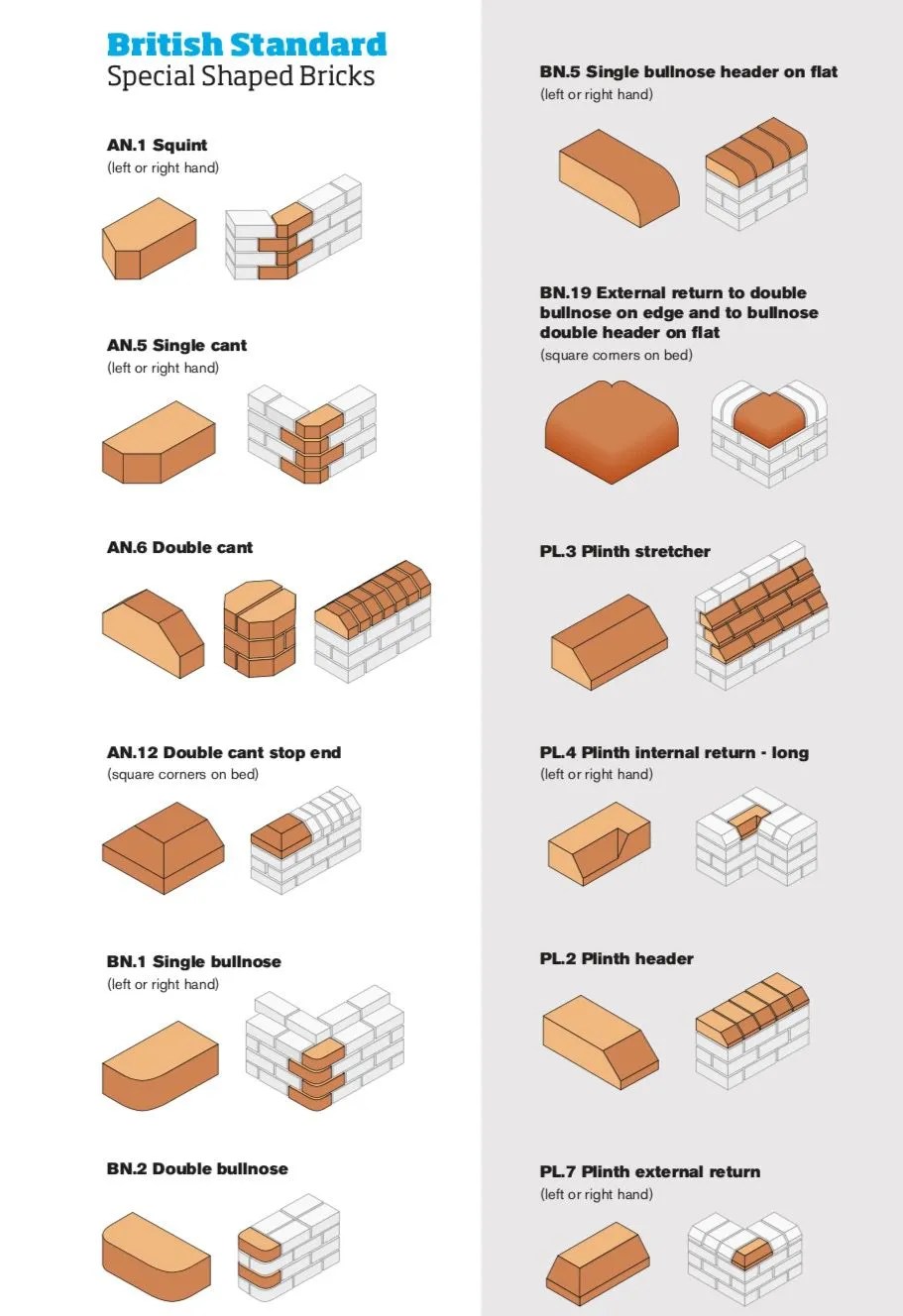 British Standard
Special Shaped Bricks

AN.1 Squint
(left or right hand)

AN.5 Single cant
(left or right hand)

AN.6 Double cant

AN.12 Double cant stop end
(square corners on bed)

BN.1 Single bullnose
(left or right hand)

BN.2 Double bullnose

BN.5 Single bullnose header on flat
(left or right hand)

BN.19 External return to double bullnose on edge and to bullnose double header on flat
(square corners on bed)

PL.3 Plinth stretcher

PL.4 Plinth internal return - long
(left or right hand)

PL.2 Plinth header

PL.7 Plinth external return
(left or right hand)