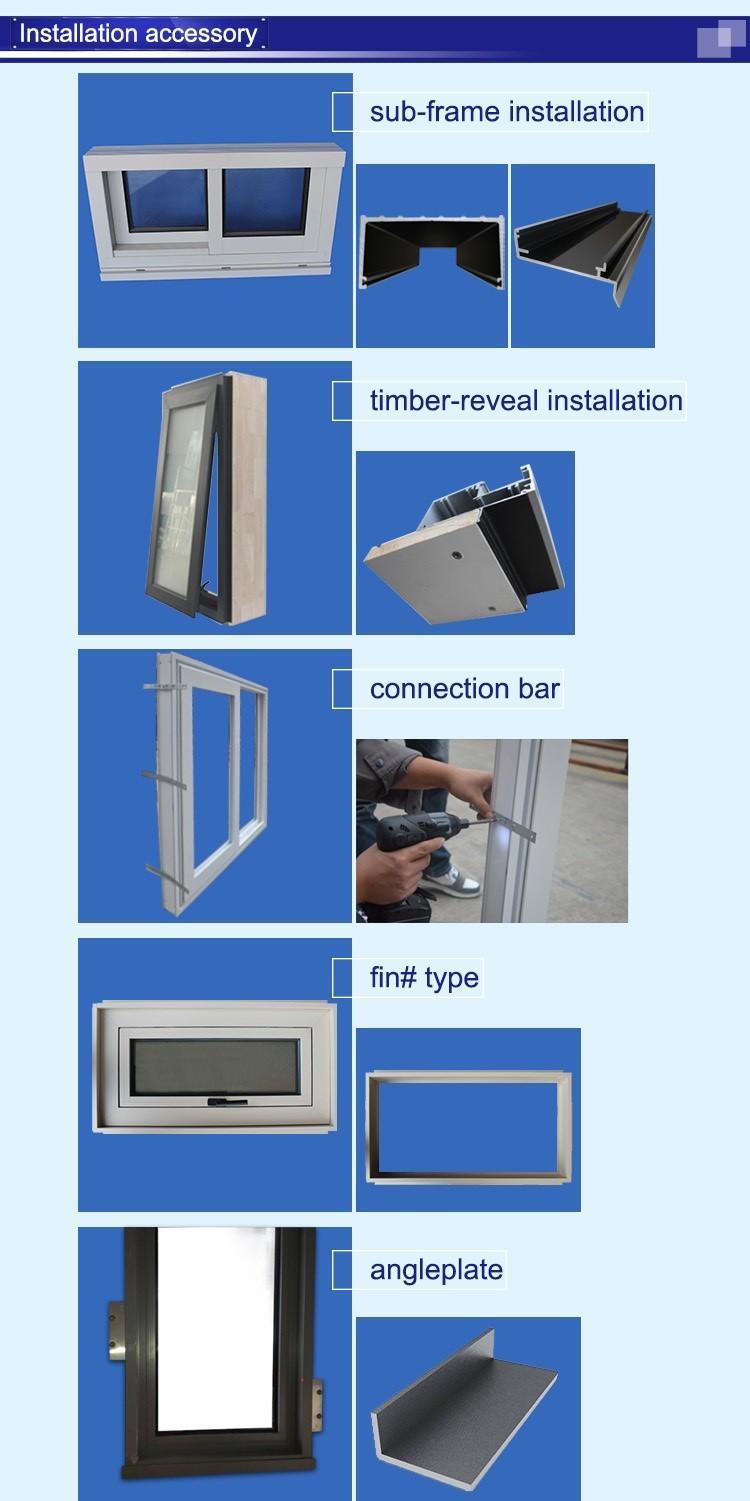 Installation accessory

sub-frame installation

timber-reveal installation

connection bar

fin# type

angleplate