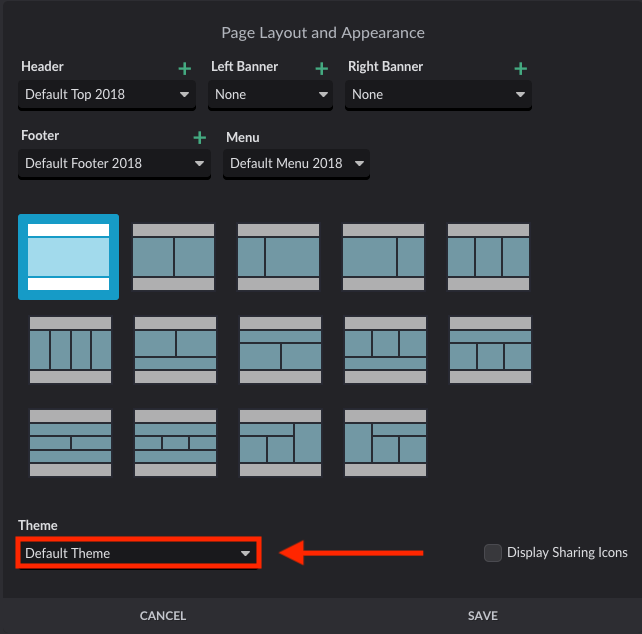 Page Layout and Appearance

Header +
Default Top 2018

Left Banner +
None

Right Banner +
None

Footer +
Default Footer 2018

Menu
Default Menu 2018

Theme
Default Theme

Display Sharing Icons

CANCEL

SAVE