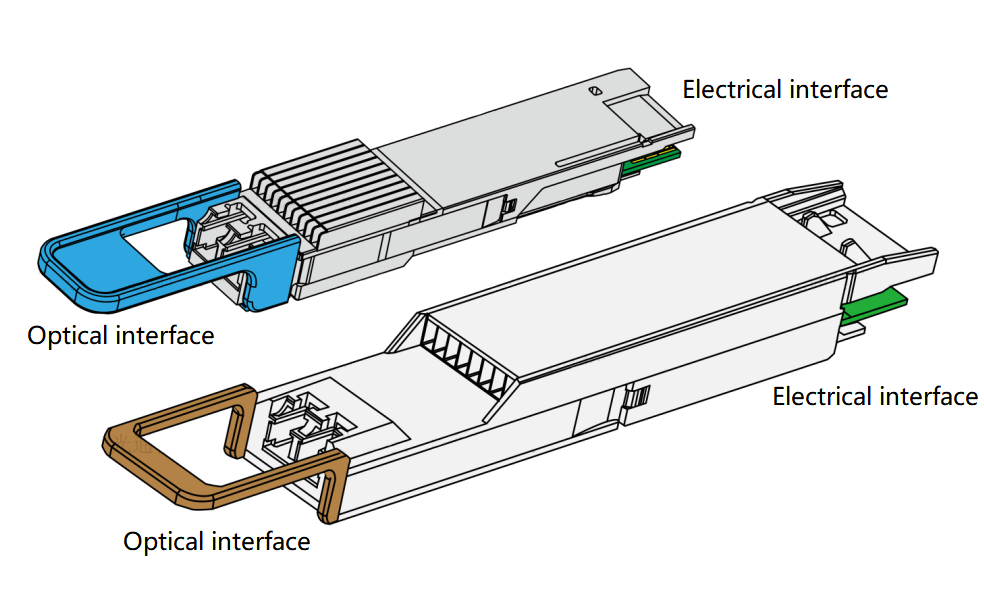 Electrical interface

Optical interface

Electrical interface

Optical interface