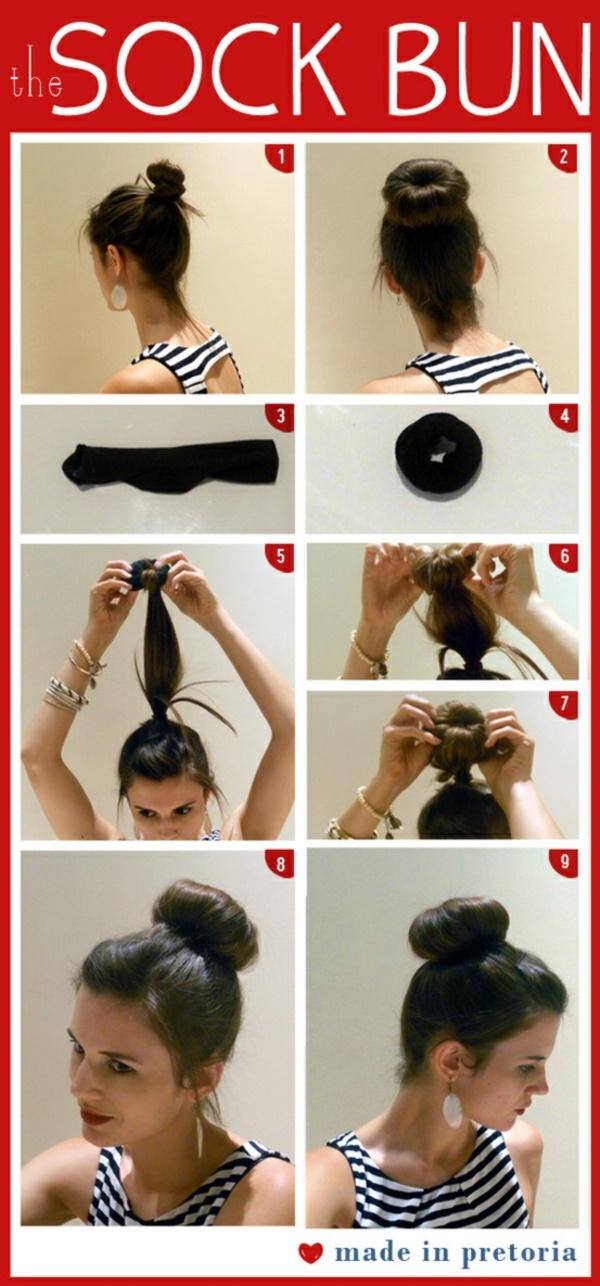 the SOCK BUN

1

2

3

4

5

6

7

8

9

made in pretoria