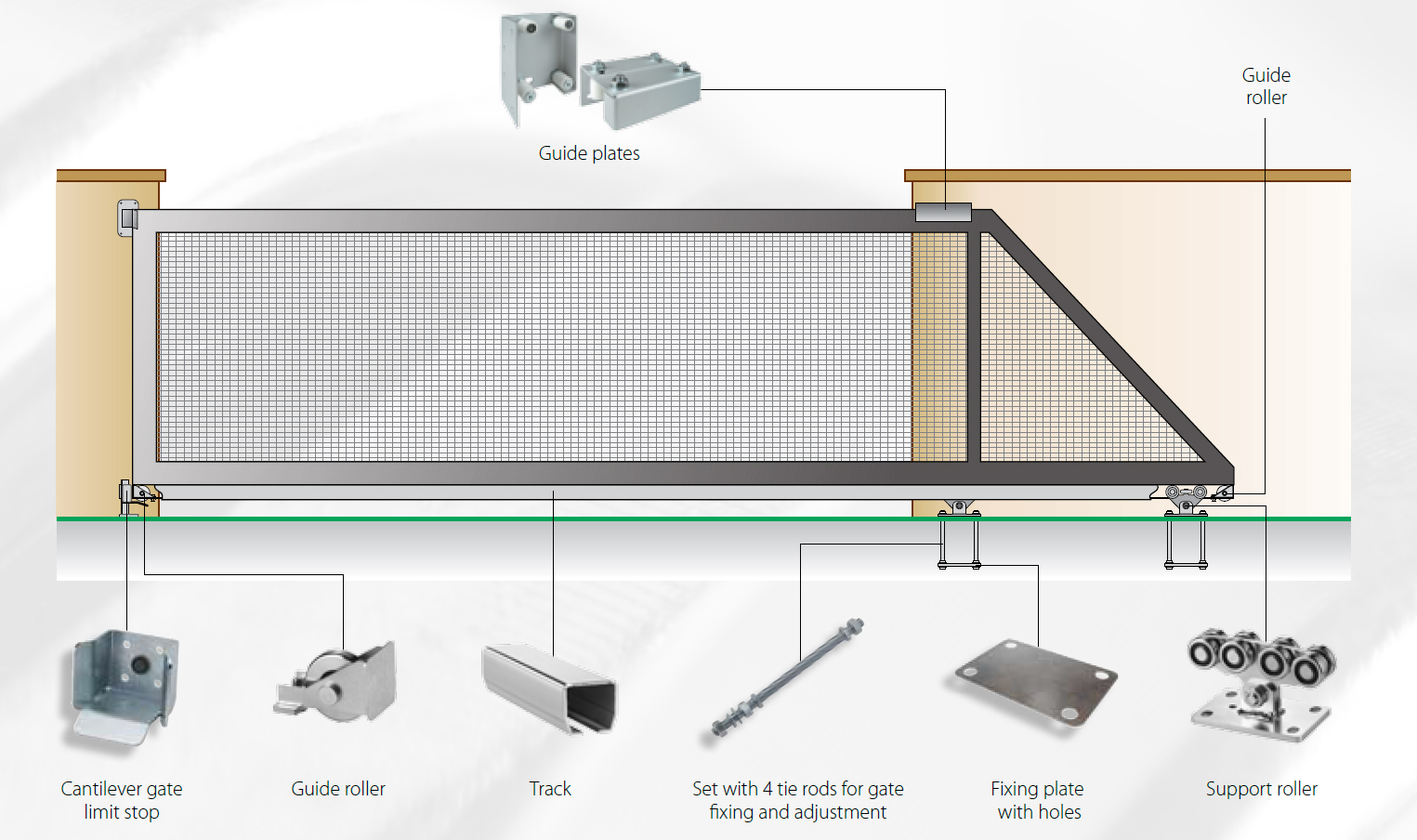 Guide plates

Guide roller

Cantilever gate limit stop

Guide roller

Track

Set with 4 tie rods for gate fixing and adjustment

Fixing plate with holes

Support roller