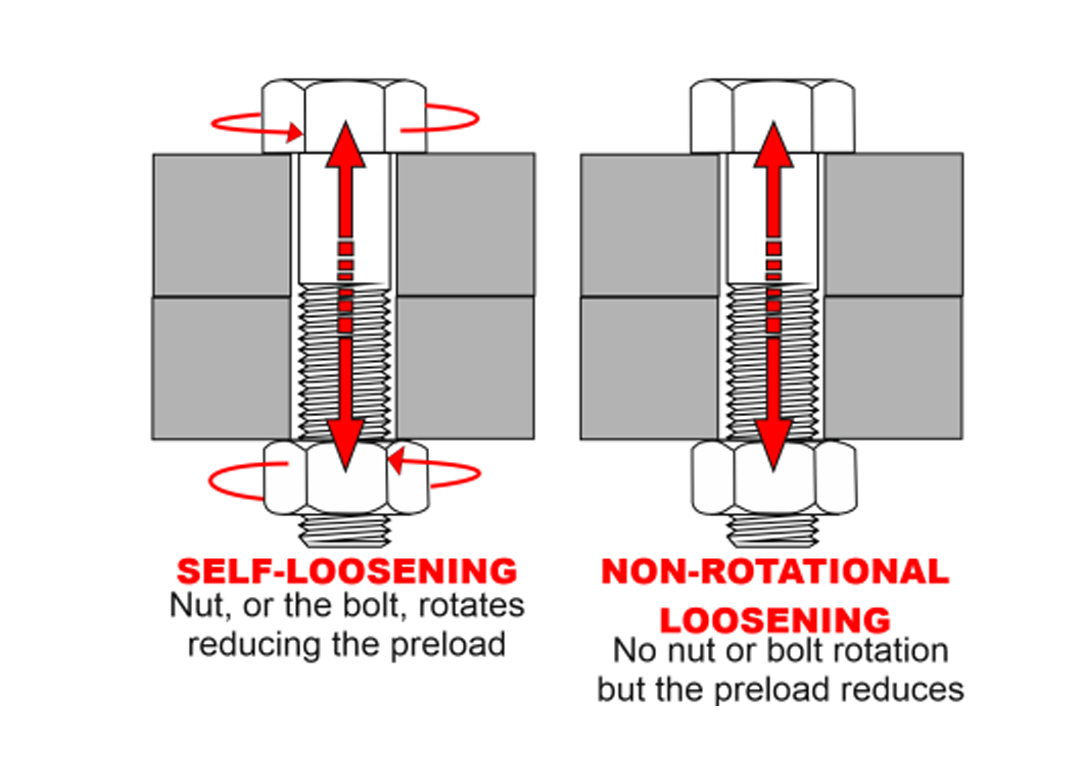 SELF-LOOSENING
Nut, or the bolt, rotates reducing the preload

NON-ROTATIONAL LOOSENING
No nut or bolt rotation but the preload reduces