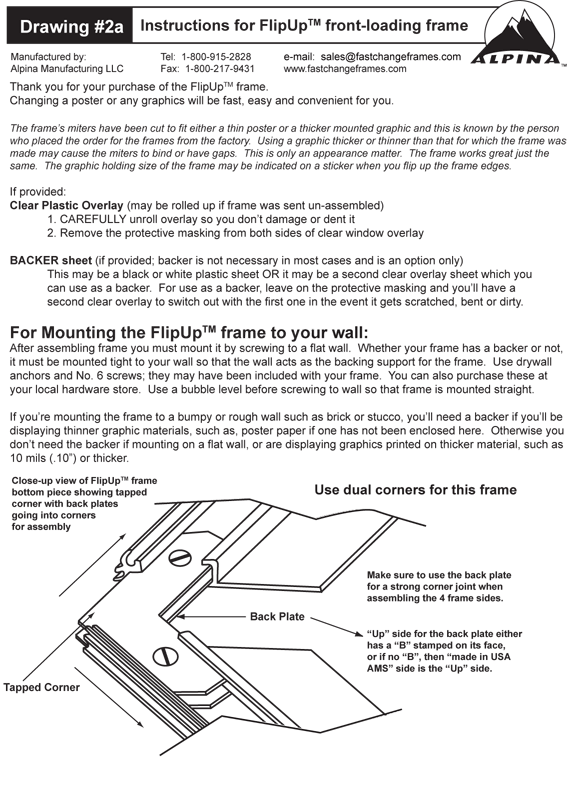 Drawing #2a Instructions for FlipUp™ front-loading frame

ALPINA

Manufactured by:
Alpina Manufacturing LLC

Tel: 1-800-915-2828
Fax: 1-800-217-9431

e-mail: sales@fastchangeframes.com
www.fastchangeframes.com

Thank you for your purchase of the FlipUp™ frame.
Changing a poster or any graphics will be fast, easy and convenient for you.

The frame's miters have been cut to fit either a thin poster or a thicker mounted graphic and this is known by the person who placed the order for the frames from the factory. Using a graphic thicker or thinner than that for which the frame was made may cause the miters to bind or have gaps. This is only an appearance matter. The frame works great just the same. The graphic holding size of the frame may be indicated on a sticker when you flip up the frame edges.

If provided:
Clear Plastic Overlay (may be rolled up if frame was sent un-assembled)
1. CAREFULLY unroll overlay so you don't damage or dent it
2. Remove the protective masking from both sides of clear window overlay

BACKER sheet (if provided; backer is not necessary in most cases and is an option only)
This may be a black or white plastic sheet OR it may be a second clear overlay sheet which you can use as a backer. For use as a backer, leave on the protective masking and you'll have a second clear overlay to switch out with the first one in the event it gets scratched, bent or dirty.

For Mounting the FlipUp™ frame to your wall:
After assembling frame you must mount it by screwing to a flat wall. Whether your frame has a backer or not, it must be mounted tight to your wall so that the wall acts as the backing support for the frame. Use drywall anchors and No. 6 screws; they may have been included with your frame. You can also purchase these at your local hardware store. Use a bubble level before screwing to wall so that frame is mounted straight.

If you're mounting the frame to a bumpy or rough wall such as brick or stucco, you'll need a backer if you'll be displaying thinner graphic materials, such as, poster paper if one has not been enclosed here. Otherwise you don't need the backer if mounting on a flat wall, or are displaying graphics printed on thicker material, such as 10 mils (.10") or thicker.

Close-up view of FlipUp™ frame bottom piece showing tapped corner with back plates going into corners for assembly

Use dual corners for this frame

Make sure to use the back plate for a strong corner joint when assembling the 4 frame sides.

Back Plate

"Up" side for the back plate either has a "B" stamped on its face, or if no "B", then "made in USA AMS" side is the "Up" side.

Tapped Corner