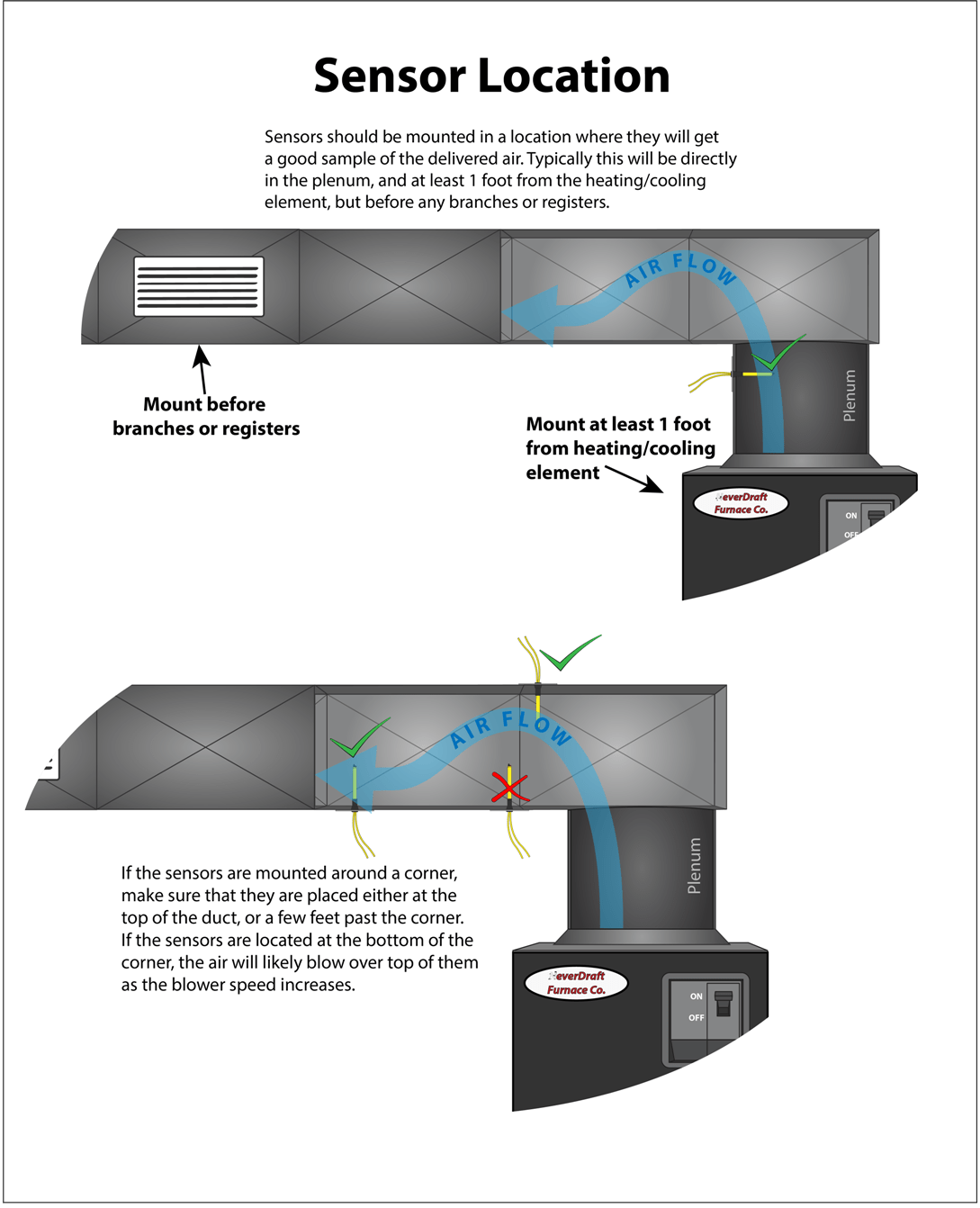 Sensor Location

Sensors should be mounted in a location where they will get a good sample of the delivered air. Typically this will be directly in the plenum, and at least 1 foot from the heating/cooling element, but before any branches or registers.

AIR FLOW

Plenum

Mount before branches or registers

Mount at least 1 foot from heating/cooling element

NeverDraft Furnace Co.

ON

OFF

AIR FLOW

Plenum

If the sensors are mounted around a corner, make sure that they are placed either at the top of the duct, or a few feet past the corner. If the sensors are located at the bottom of the corner, the air will likely blow over top of them as the blower speed increases.

NeverDraft Furnace Co.

ON

OFF