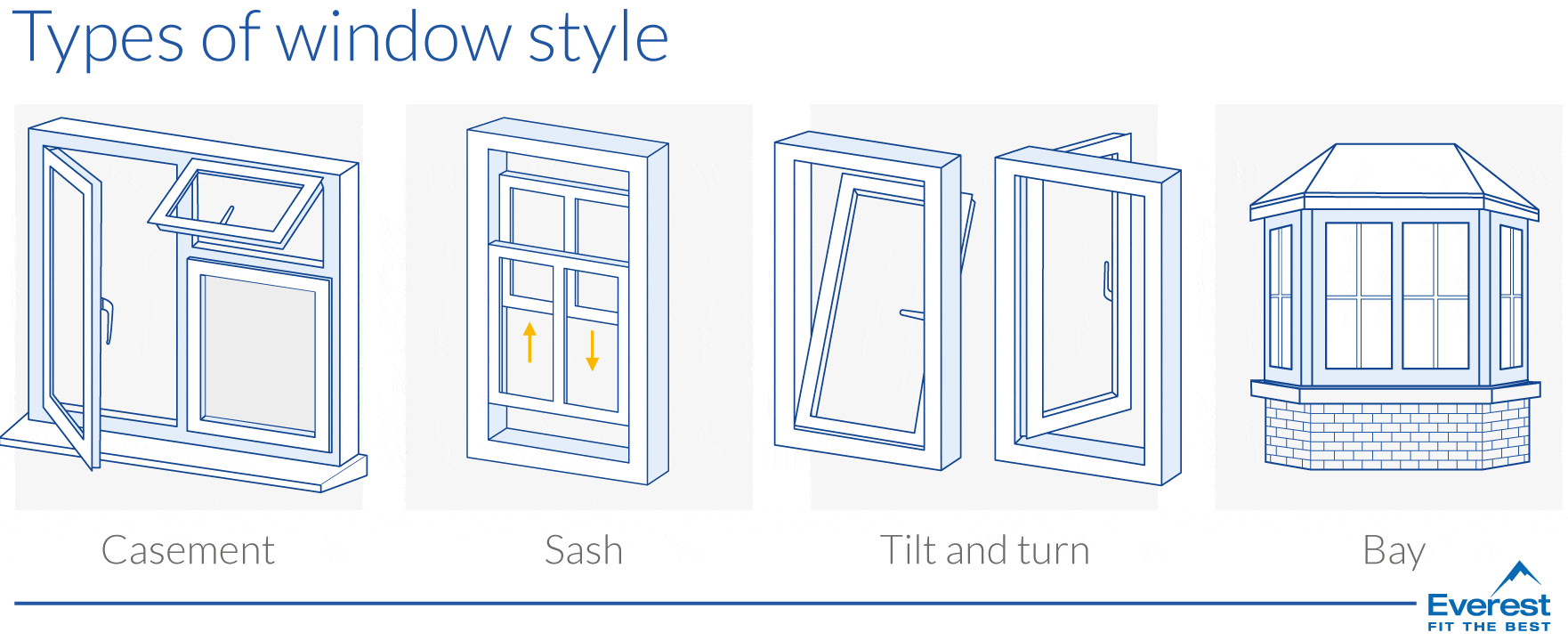 Types of window style

Casement

Sash

Tilt and turn

Bay

Everest
FIT THE BEST