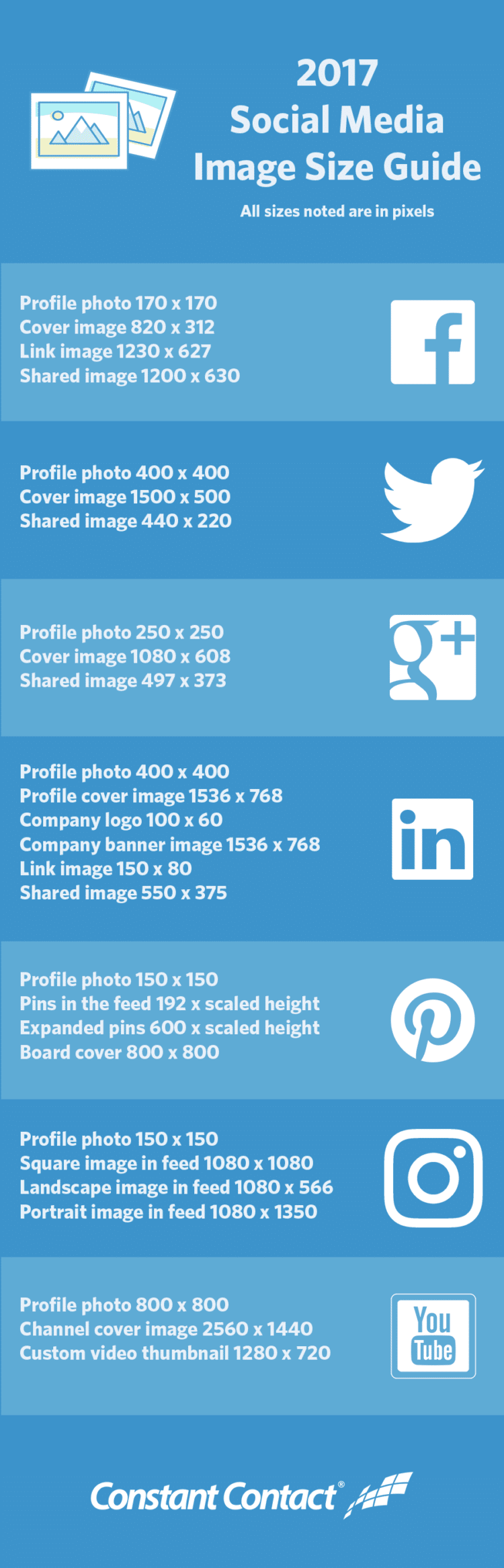 2017
Social Media
Image Size Guide
All sizes noted are in pixels

Profile photo 170 x 170
Cover image 820 x 312
Link image 1230 x 627
Shared image 1200 x 630

f

Profile photo 400 x 400
Cover image 1500 x 500
Shared image 440 x 220

Profile photo 250 x 250
Cover image 1080 x 608
Shared image 497 x 373

g+

Profile photo 400 x 400
Profile cover image 1536 x 768
Company logo 100 x 60
Company banner image 1536 x 768
Link image 150 x 80
Shared image 550 x 375

in

Profile photo 150 x 150
Pins in the feed 192 x scaled height
Expanded pins 600 x scaled height
Board cover 800 x 800

Profile photo 150 x 150
Square image in feed 1080 x 1080
Landscape image in feed 1080 x 566
Portrait image in feed 1080 x 1350

Profile photo 800 x 800
Channel cover image 2560 x 1440
Custom video thumbnail 1280 x 720

You Tube

Constant Contact®