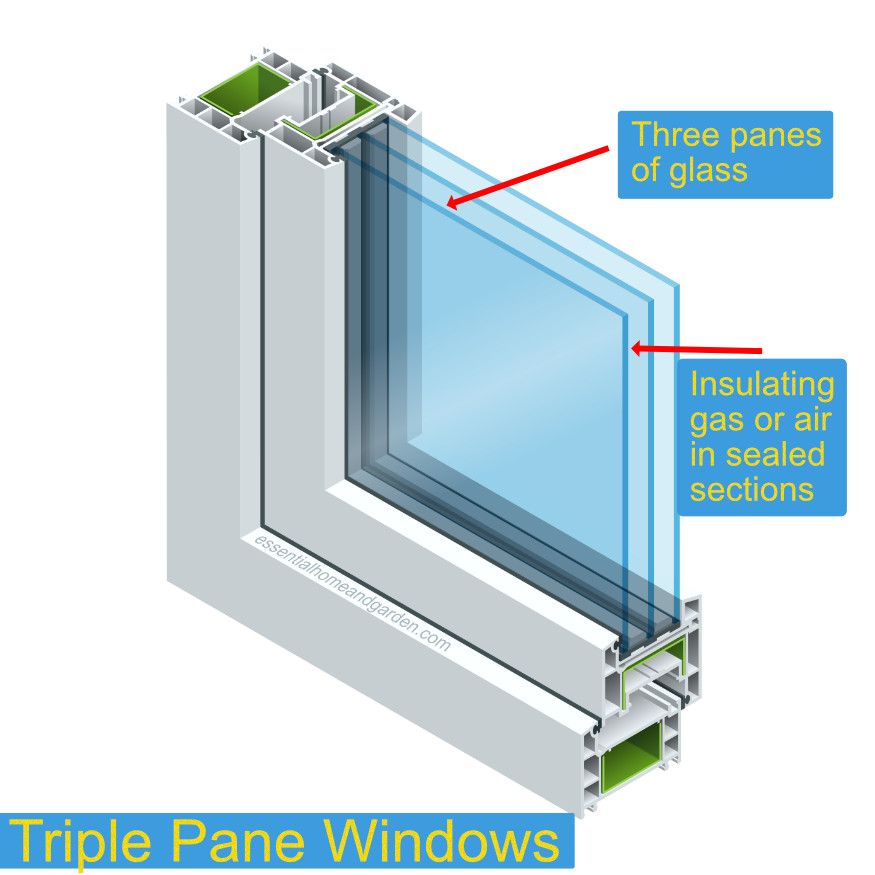 Three panes of glass

Insulating gas or air in sealed sections

essentialhomeandgarden.com

Triple Pane Windows