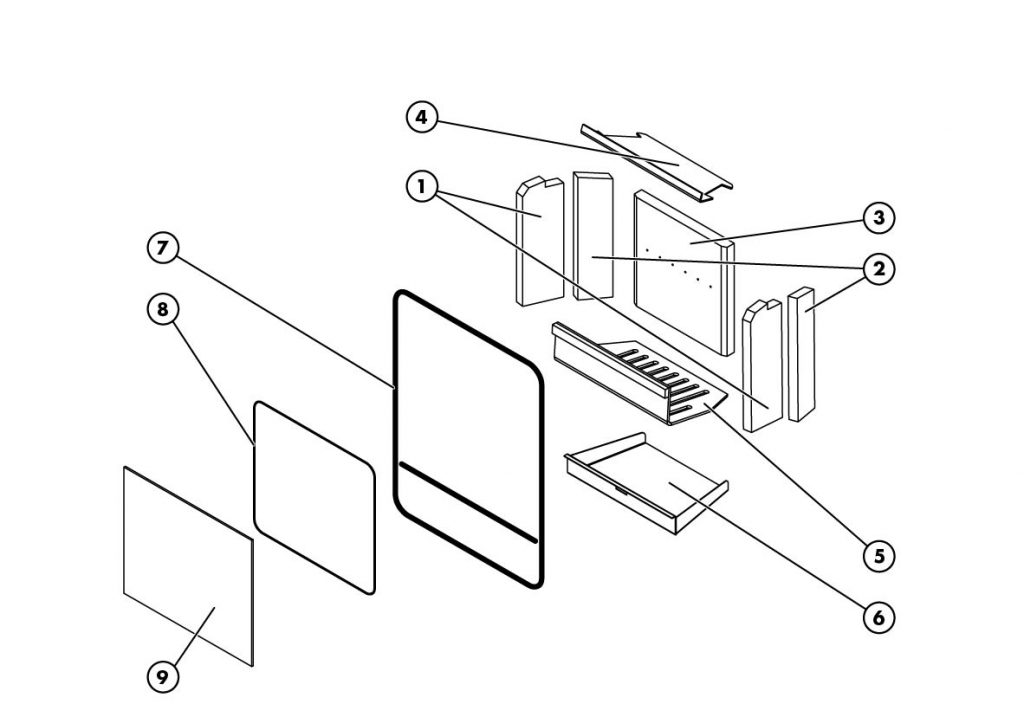 4
1
3
2
7
8
5
6
9